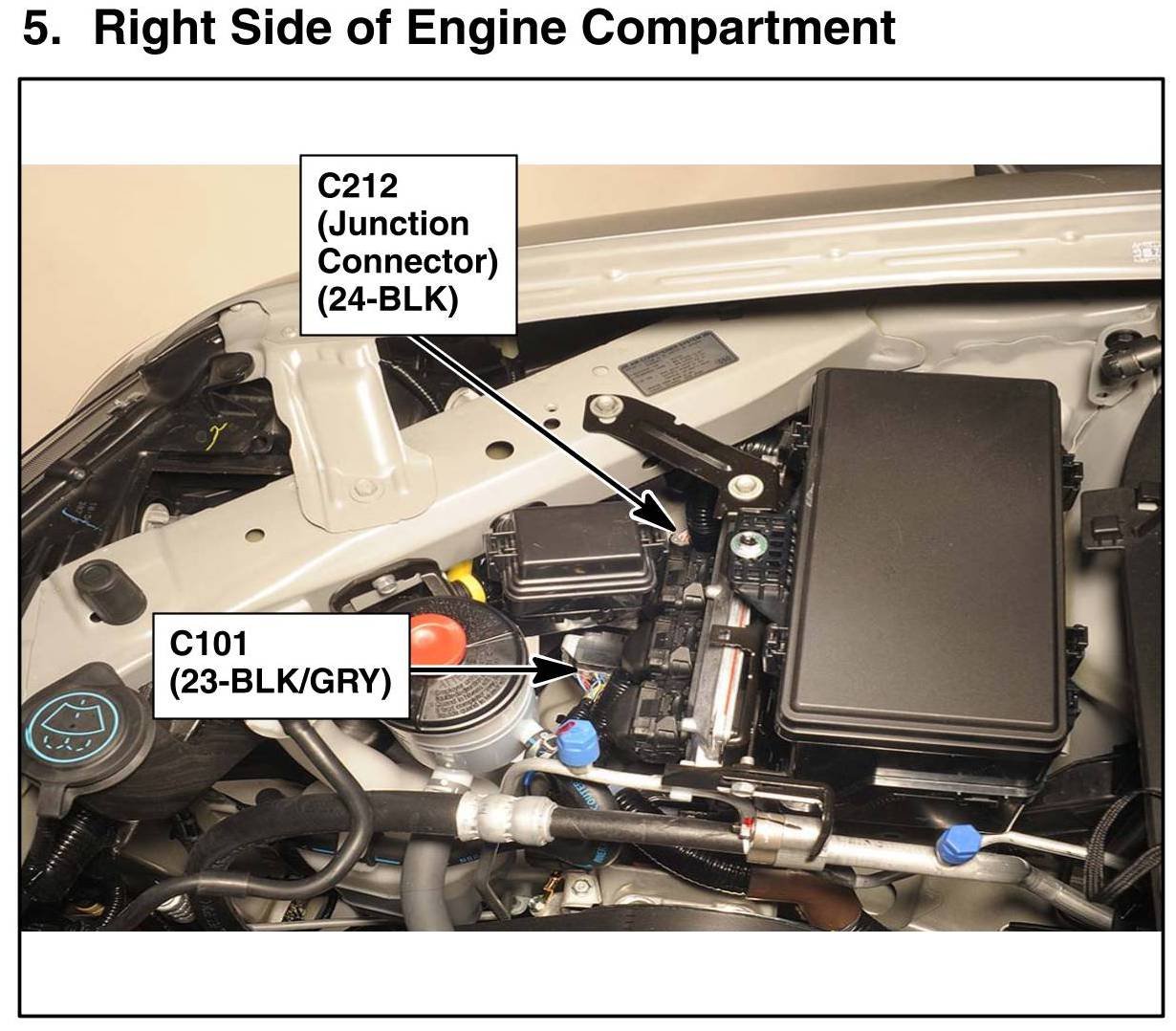 5. Right Side of Engine Compartment

C212 (Junction Connector) (24-BLK)

C101 (23-BLK/GRY)