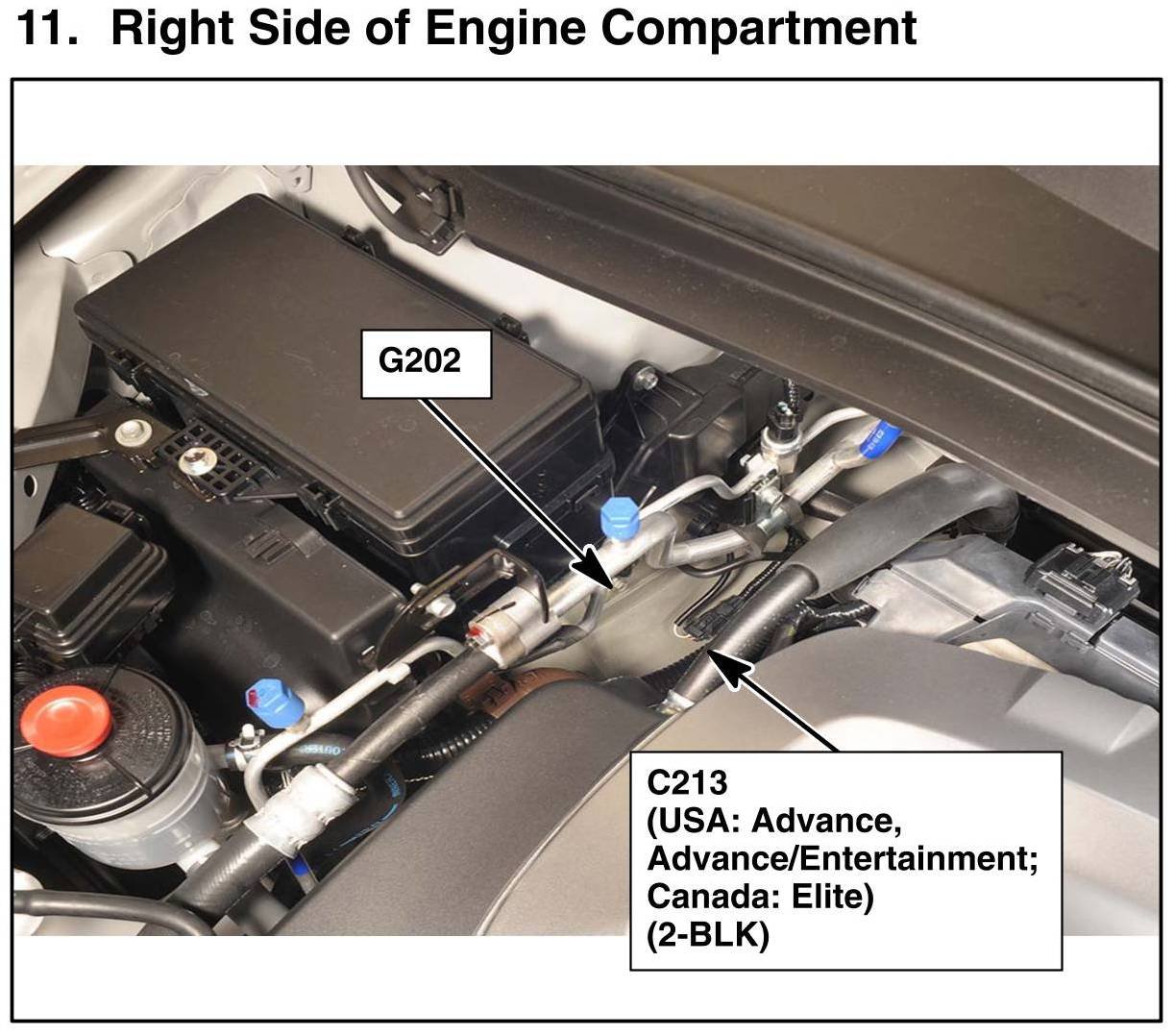 11. Right Side of Engine Compartment

G202

C213
(USA: Advance,
Advance/Entertainment;
Canada: Elite)
(2-BLK)