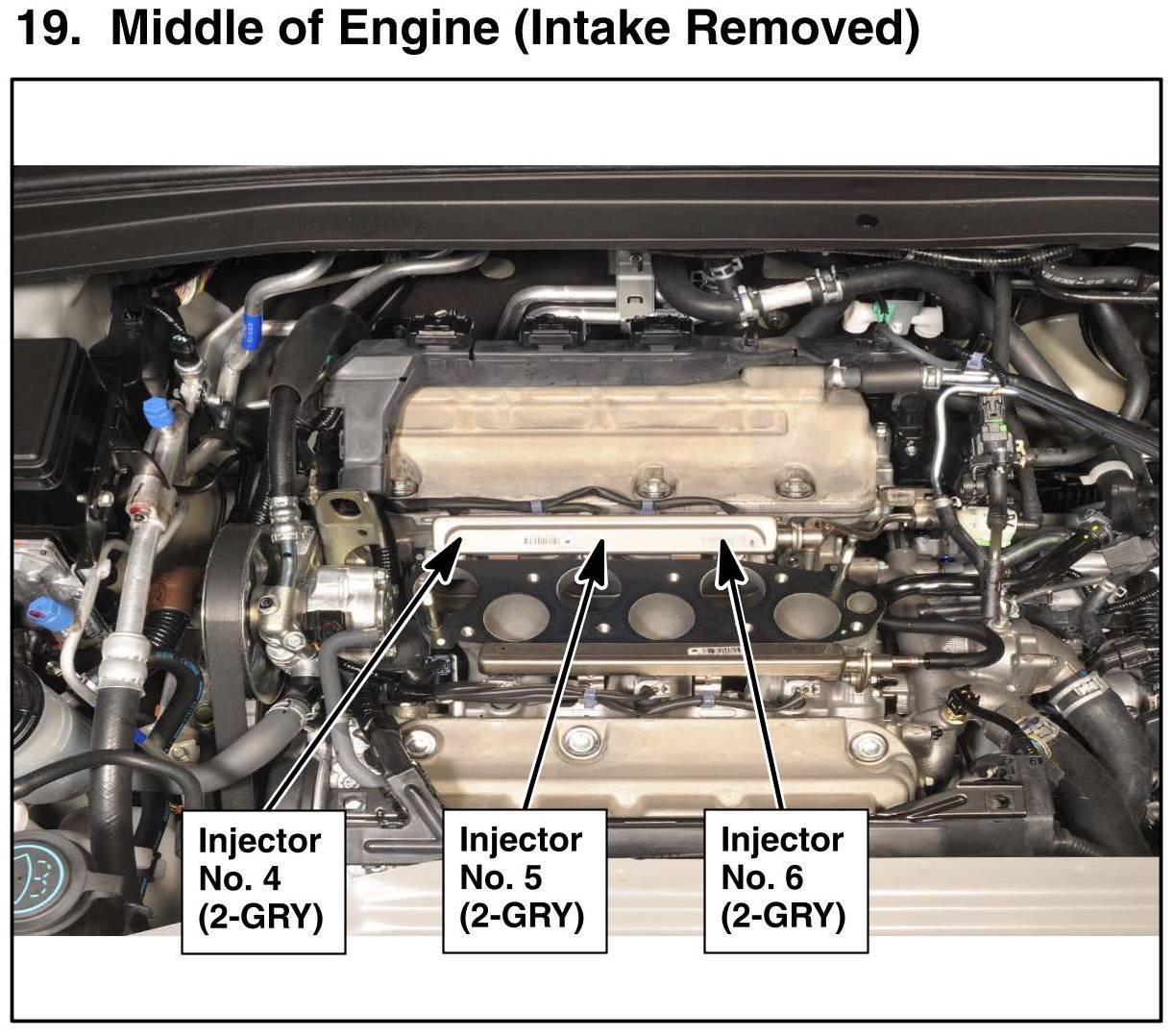 19. Middle of Engine (Intake Removed)

Injector No. 4 (2-GRY)

Injector No. 5 (2-GRY)

Injector No. 6 (2-GRY)