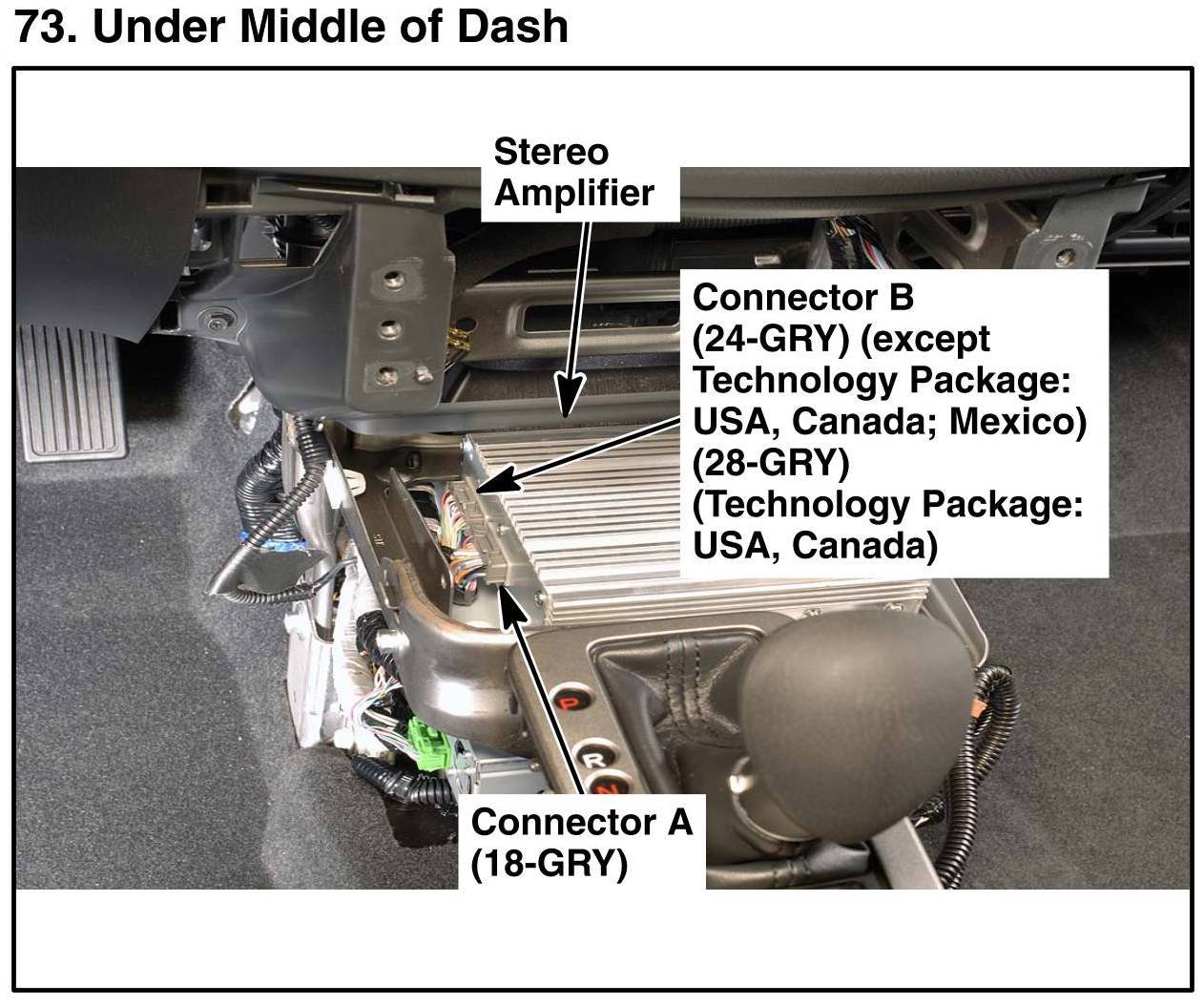 73. Under Middle of Dash

Stereo Amplifier

Connector B (24-GRY) (except Technology Package: USA, Canada; Mexico) (28-GRY) (Technology Package: USA, Canada)

P
R
N

Connector A (18-GRY)