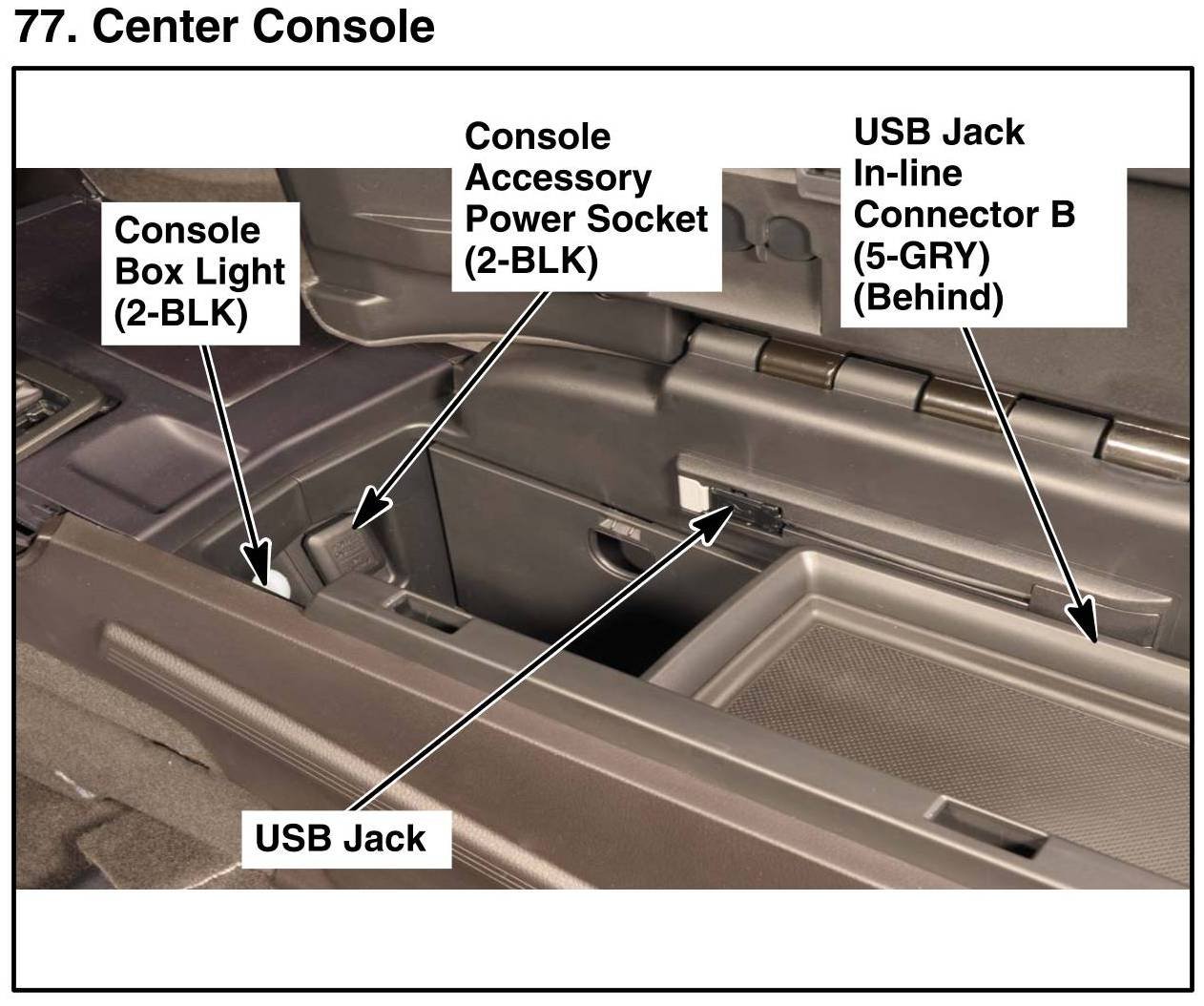 77. Center Console

Console Box Light (2-BLK)

Console Accessory Power Socket (2-BLK)

USB Jack In-line Connector B (5-GRY) (Behind)

USB Jack