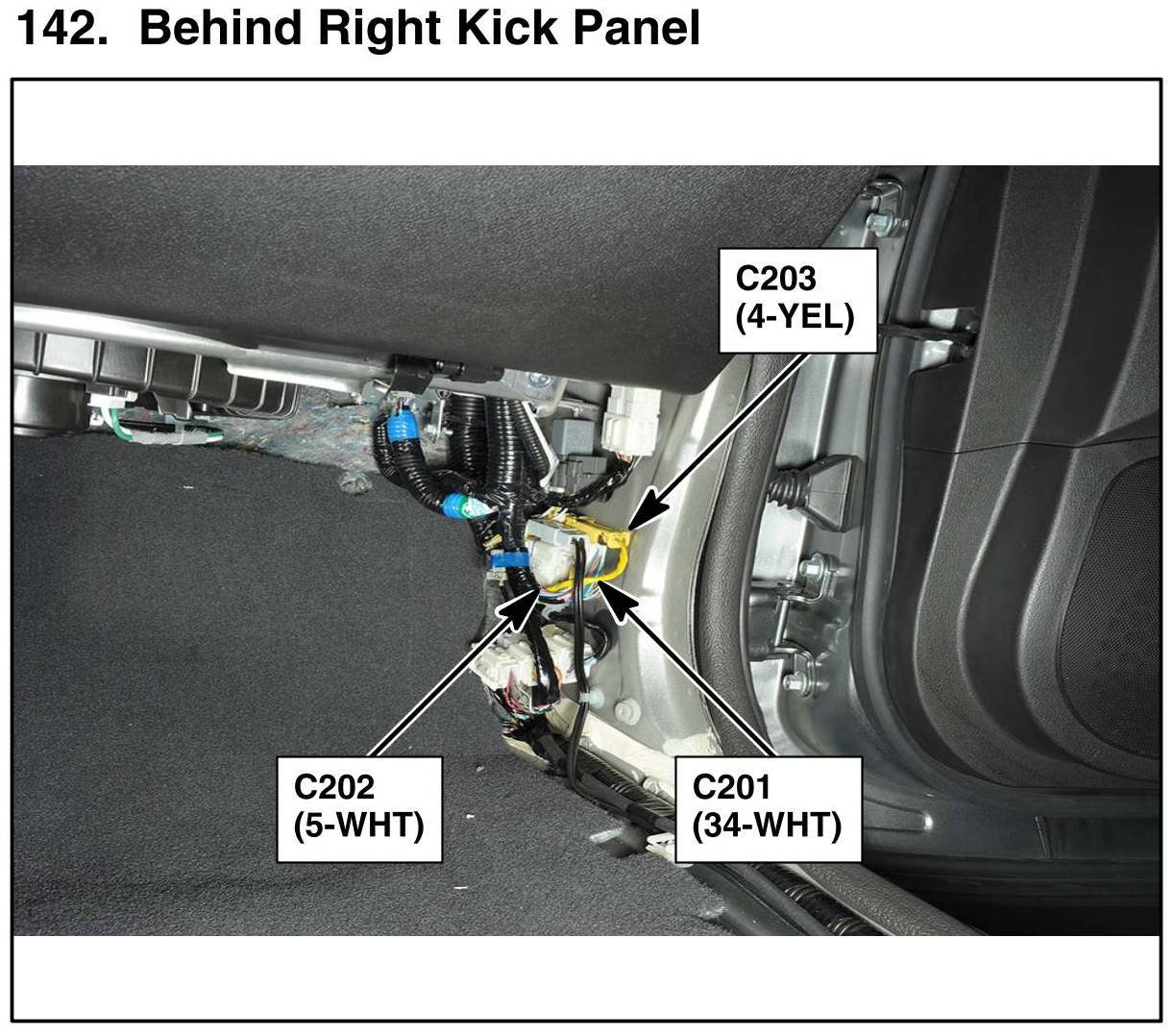 142. Behind Right Kick Panel

C203
(4-YEL)

C202
(5-WHT)

C201
(34-WHT)