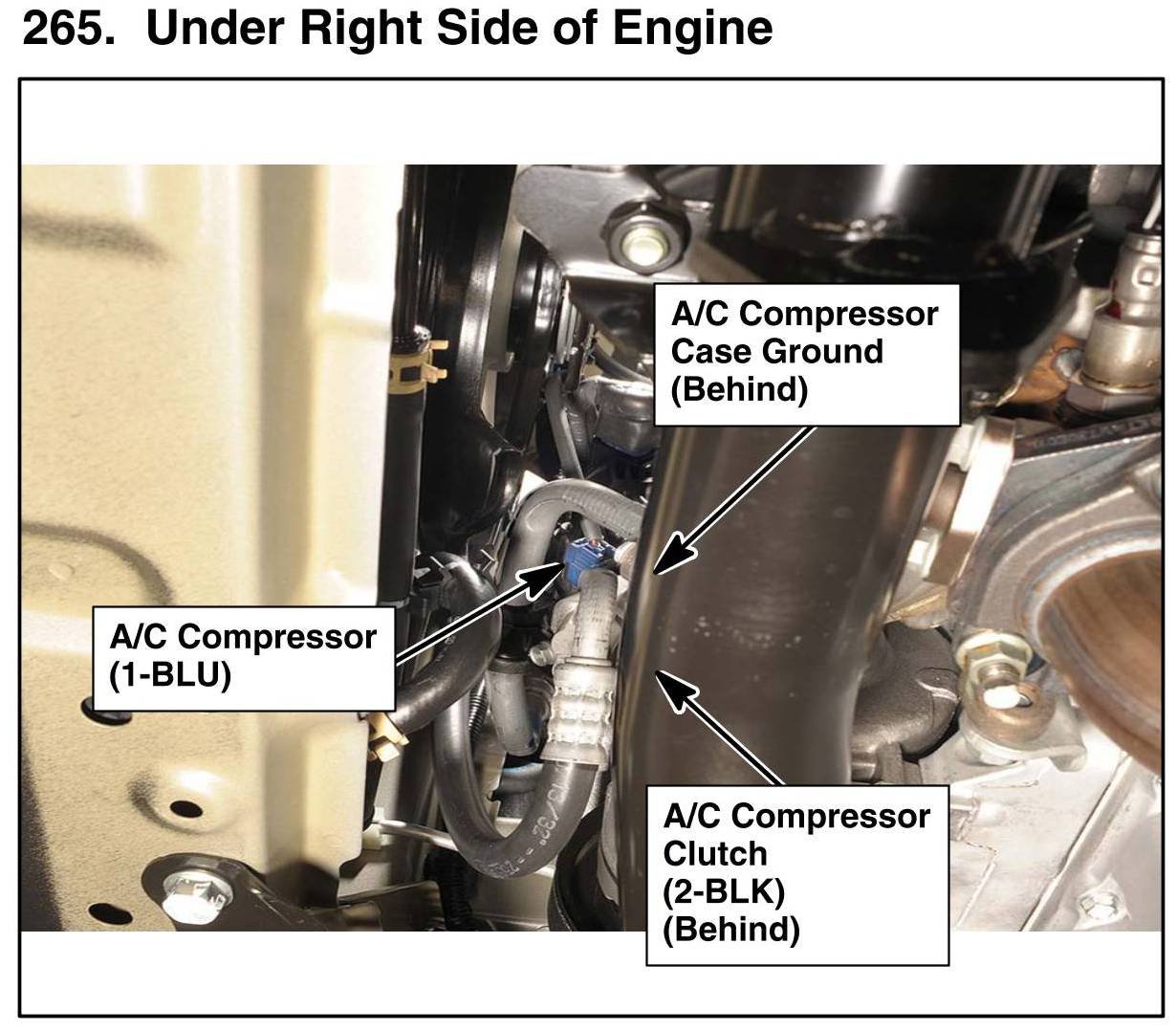 265. Under Right Side of Engine

A/C Compressor Case Ground (Behind)

A/C Compressor (1-BLU)

A/C Compressor Clutch (2-BLK) (Behind)