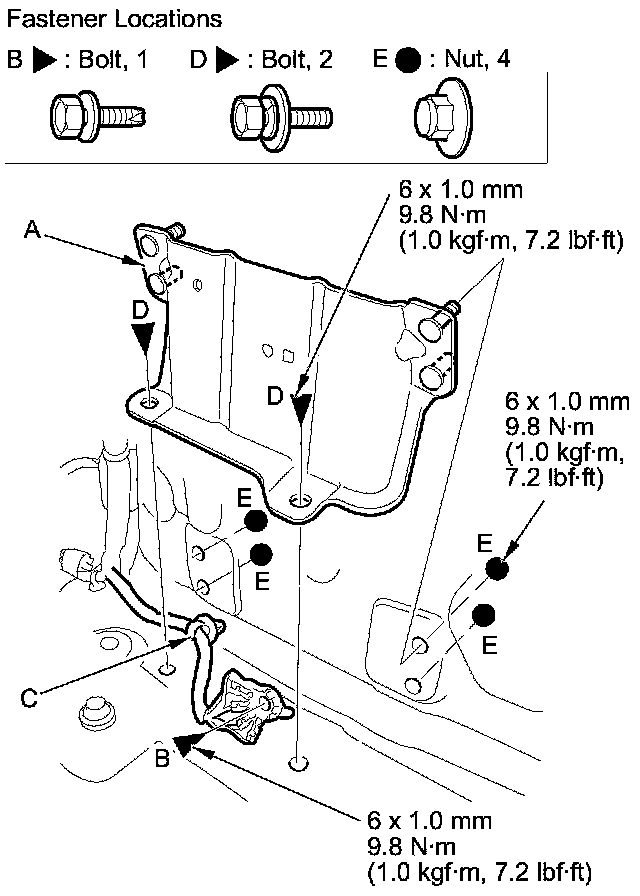 Fastener Locations

B ▶ : Bolt, 1   D ▶ : Bolt, 2   E ● : Nut, 4

6 x 1.0 mm
9.8 N·m
(1.0 kgf·m, 7.2 lbf·ft)

A

D

D

6 x 1.0 mm
9.8 N·m
(1.0 kgf·m,
7.2 lbf·ft)

E

E

E

E

C

B

6 x 1.0 mm
9.8 N·m
(1.0 kgf·m, 7.2 lbf·ft)