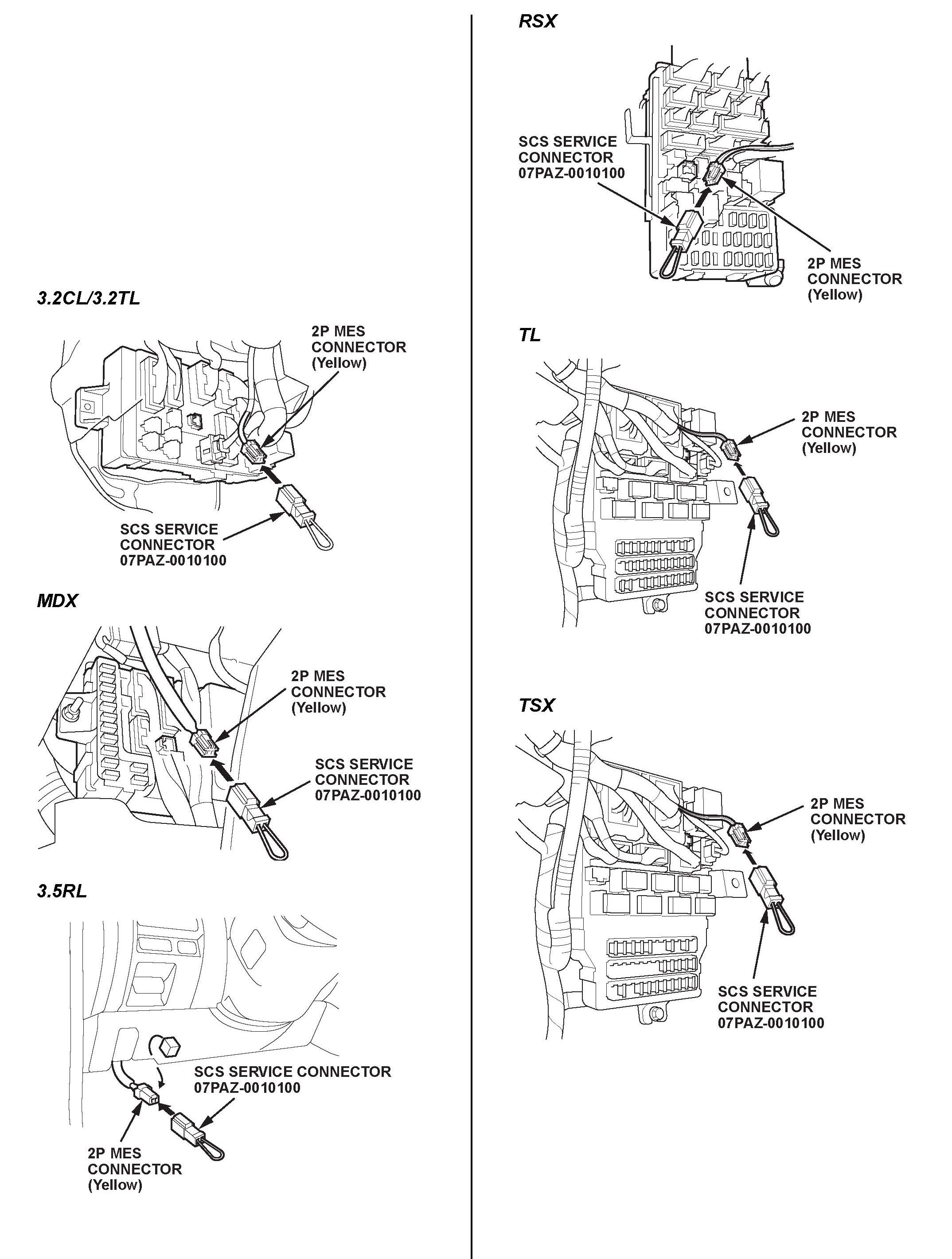 3.2CL/3.2TL

2P MES CONNECTOR (Yellow)

SCS SERVICE CONNECTOR 07PAZ-0010100

MDX

2P MES CONNECTOR (Yellow)

SCS SERVICE CONNECTOR 07PAZ-0010100

3.5RL

SCS SERVICE CONNECTOR 07PAZ-0010100

2P MES CONNECTOR (Yellow)

RSX

SCS SERVICE CONNECTOR 07PAZ-0010100

2P MES CONNECTOR (Yellow)

TL

2P MES CONNECTOR (Yellow)

SCS SERVICE CONNECTOR 07PAZ-0010100

TSX

2P MES CONNECTOR (Yellow)

SCS SERVICE CONNECTOR 07PAZ-0010100