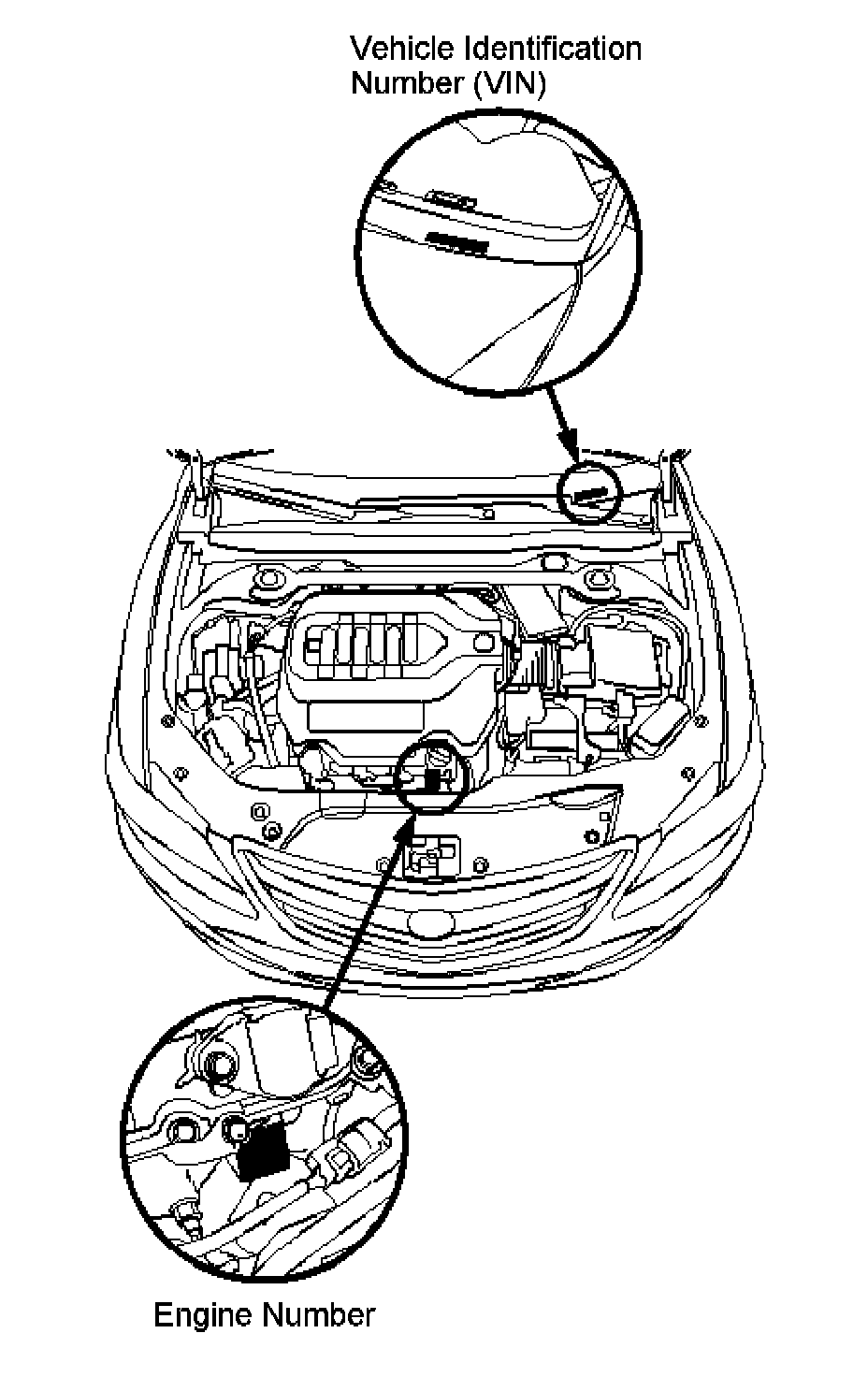 Vehicle Identification Number (VIN)

Engine Number