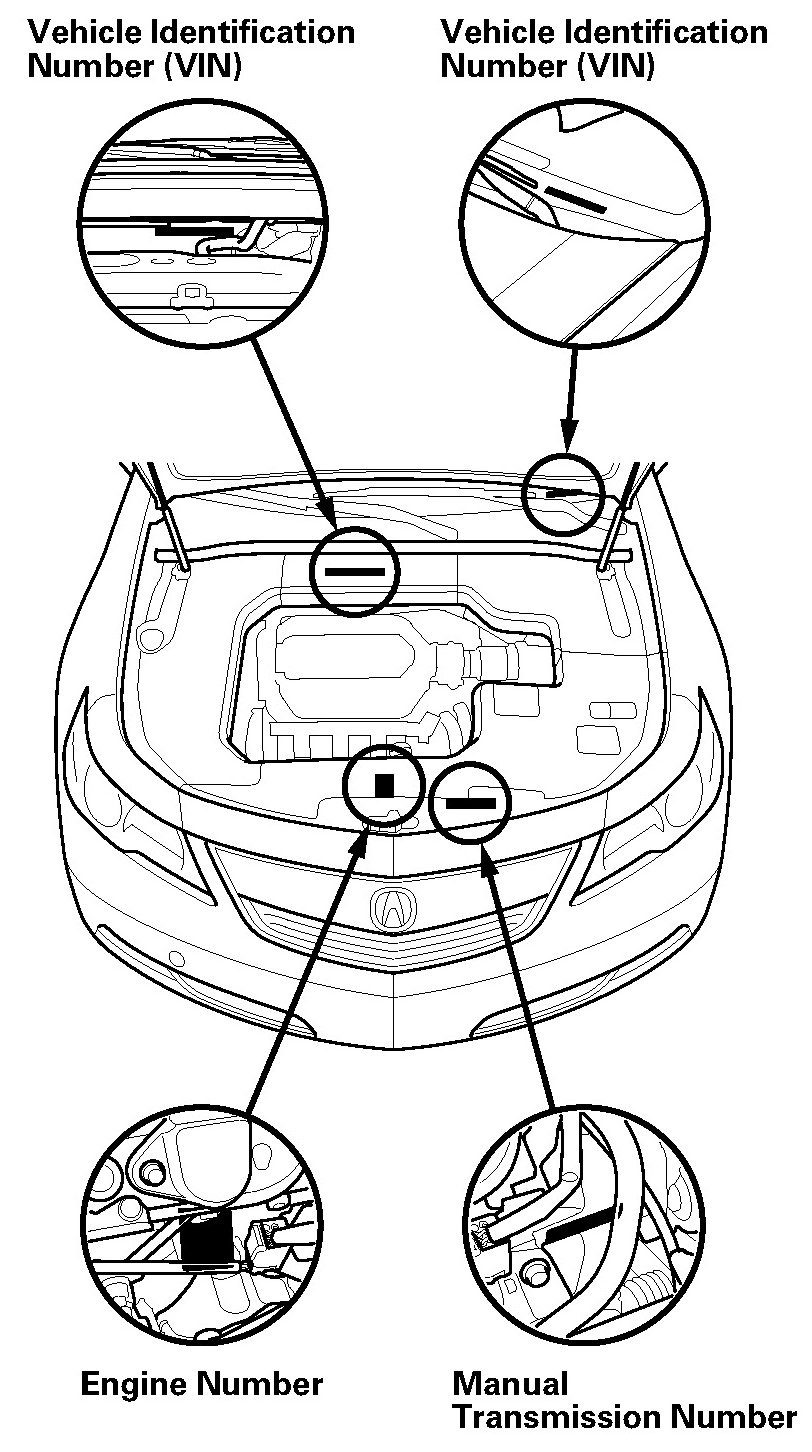 Vehicle Identification Number (VIN)

Vehicle Identification Number (VIN)

Engine Number

Manual Transmission Number