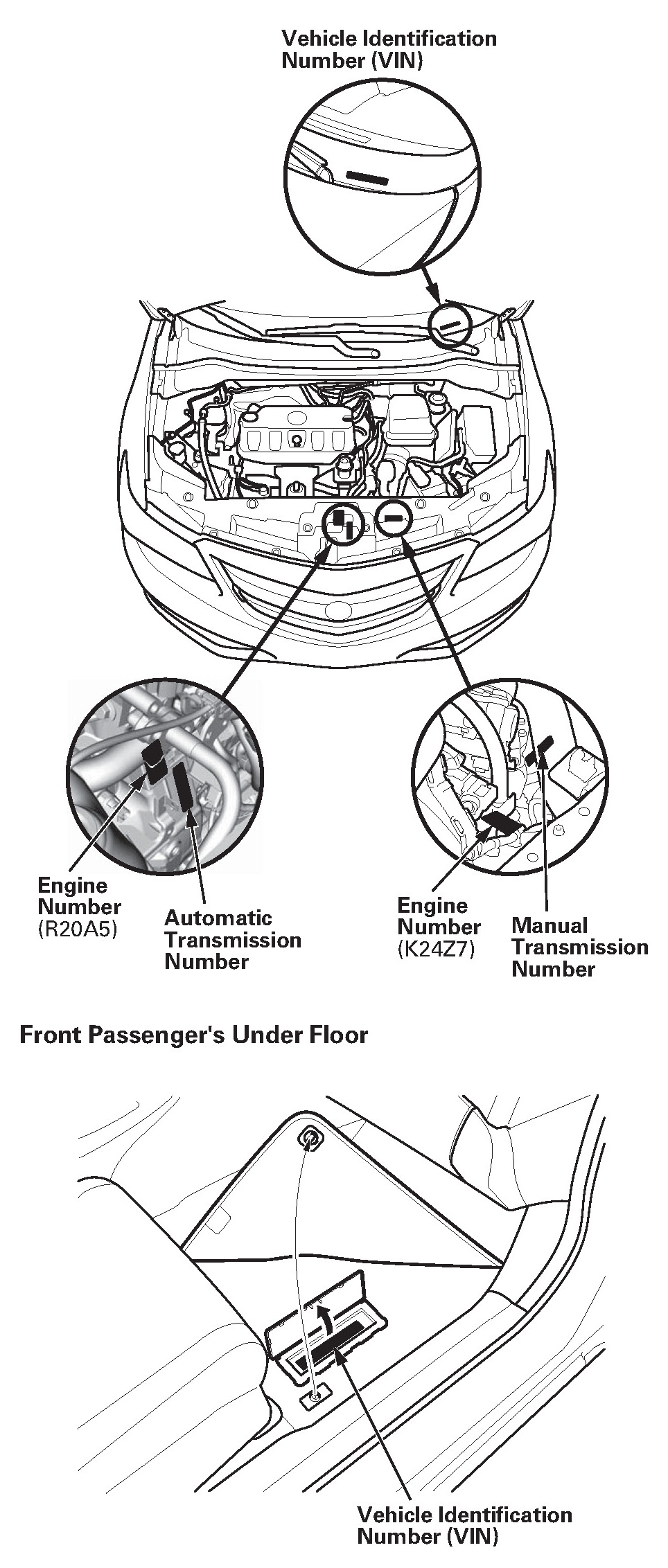 Vehicle Identification Number (VIN)

Engine Number (R20A5)

Automatic Transmission Number

Engine Number (K24Z7)

Manual Transmission Number

Front Passenger's Under Floor

Vehicle Identification Number (VIN)