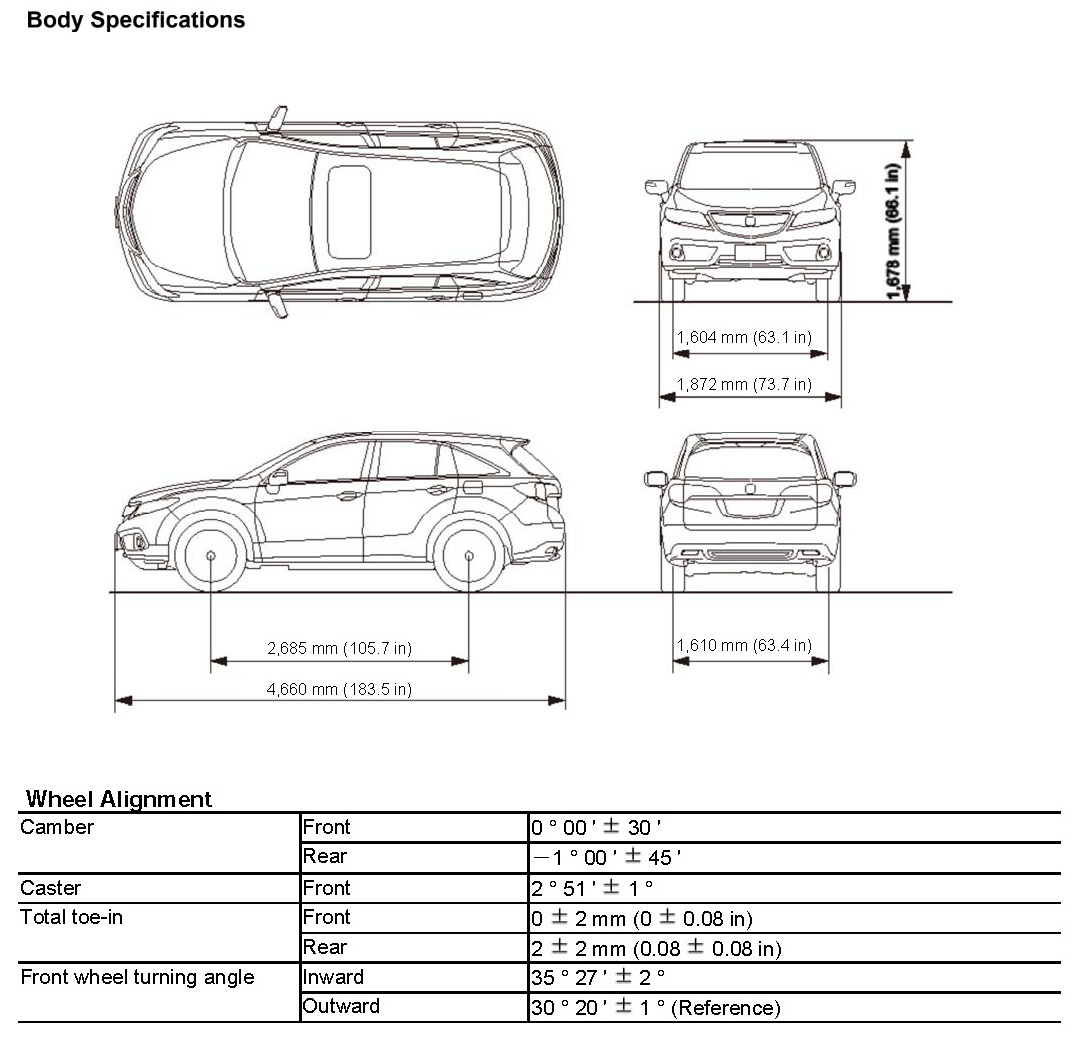 Body Specifications

1,678 mm (66.1 in)

1,604 mm (63.1 in)

1,872 mm (73.7 in)

2,685 mm (105.7 in)

4,660 mm (183.5 in)

1,610 mm (63.4 in)

Wheel Alignment

| | | |
|---|---|---|
| Camber | Front | 0 ° 00 ' ± 30 ' |
| | Rear | −1 ° 00 ' ± 45 ' |
| Caster | Front | 2 ° 51 ' ± 1 ° |
| Total toe-in | Front | 0 ± 2 mm (0 ± 0.08 in) |
| | Rear | 2 ± 2 mm (0.08 ± 0.08 in) |
| Front wheel turning angle | Inward | 35 ° 27 ' ± 2 ° |
| | Outward | 30 ° 20 ' ± 1 ° (Reference) |