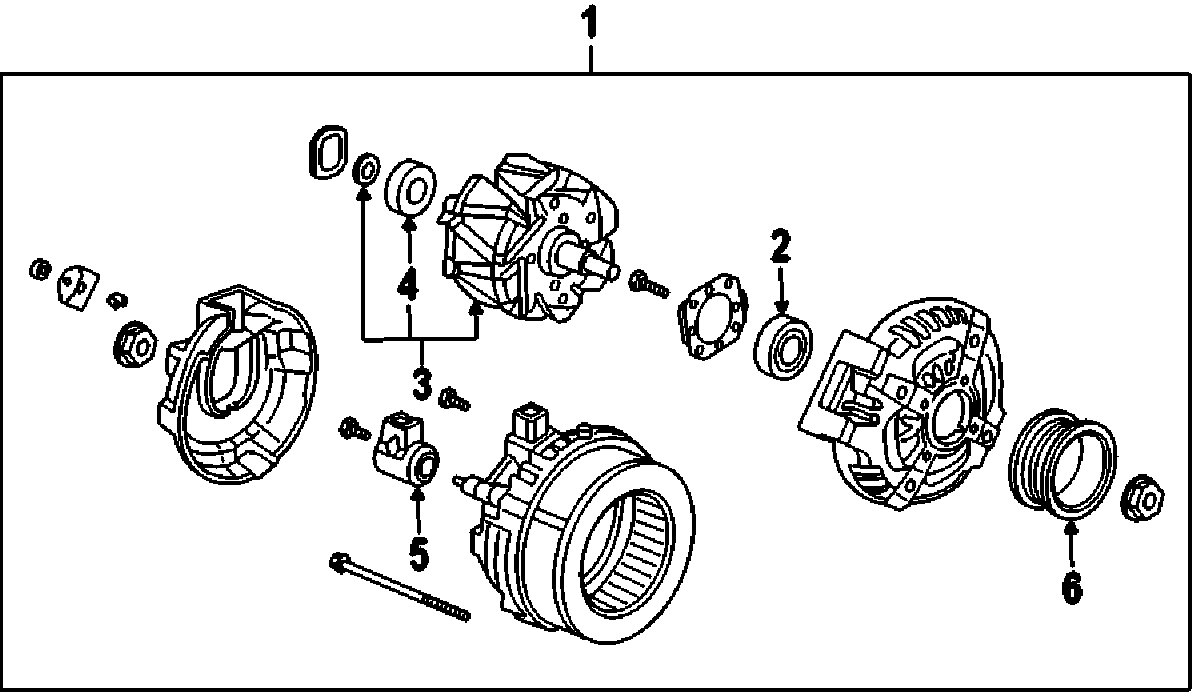 1
4
2
3
5
6