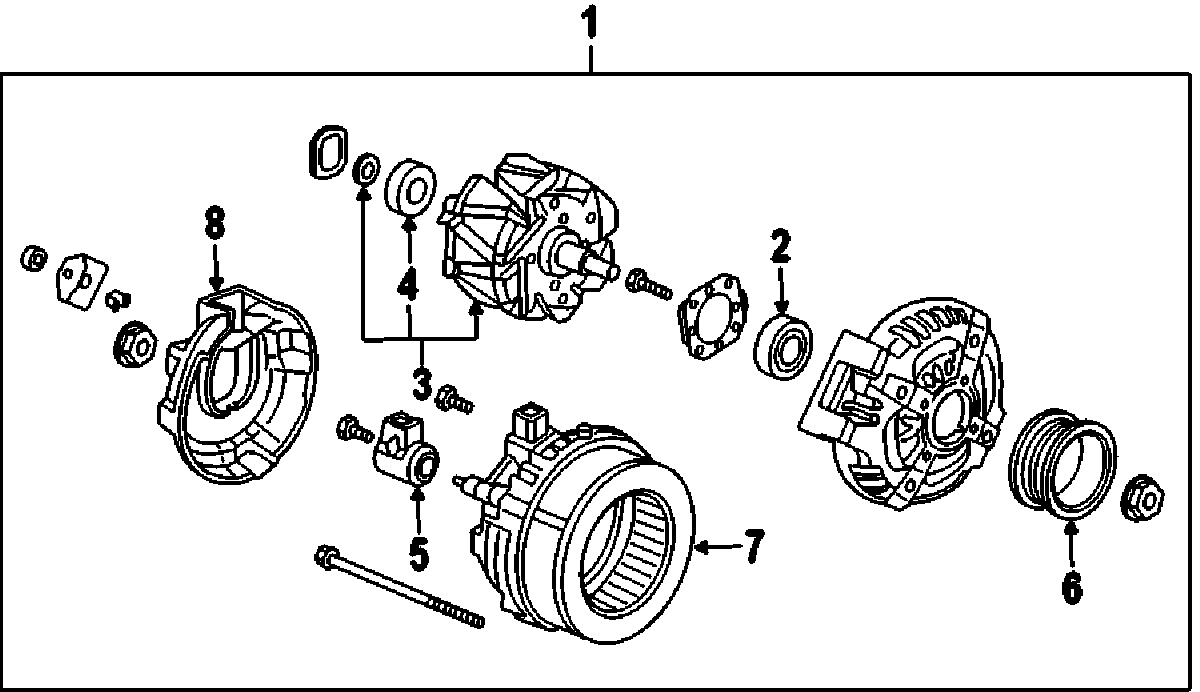 1
8
4
2
3
5
7
6