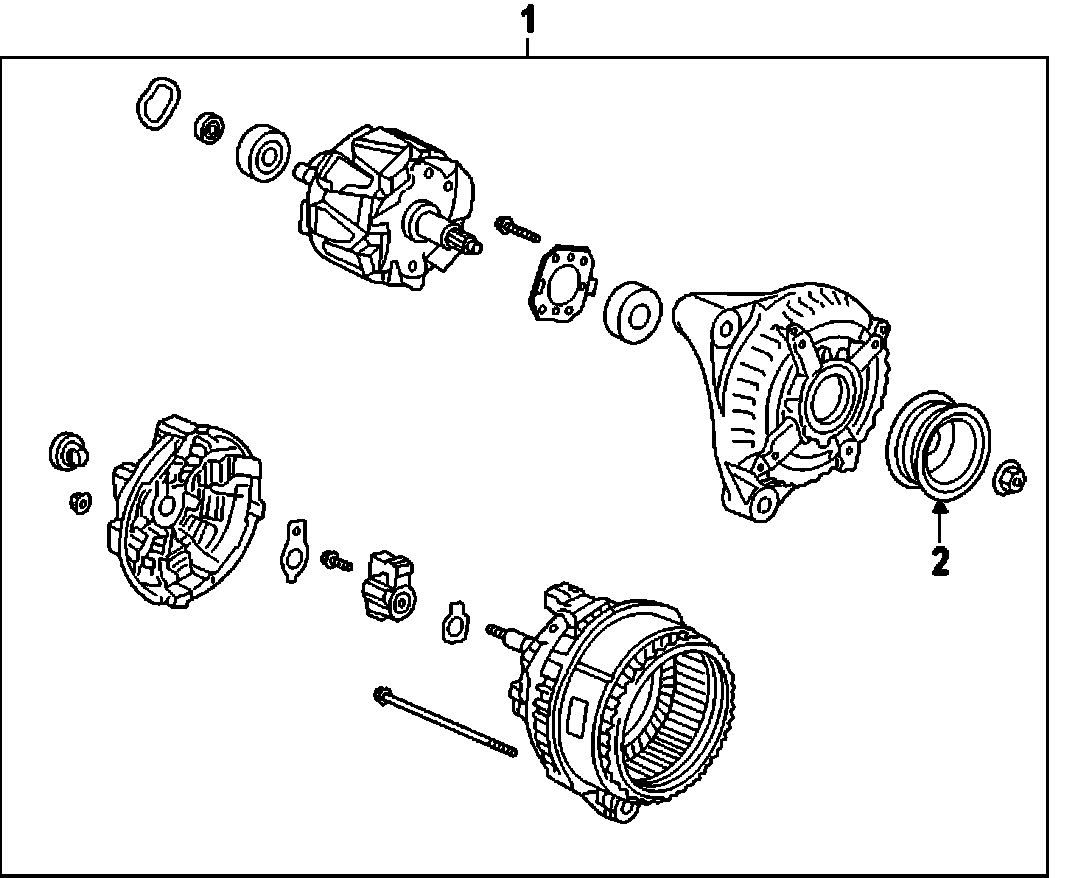 1

2