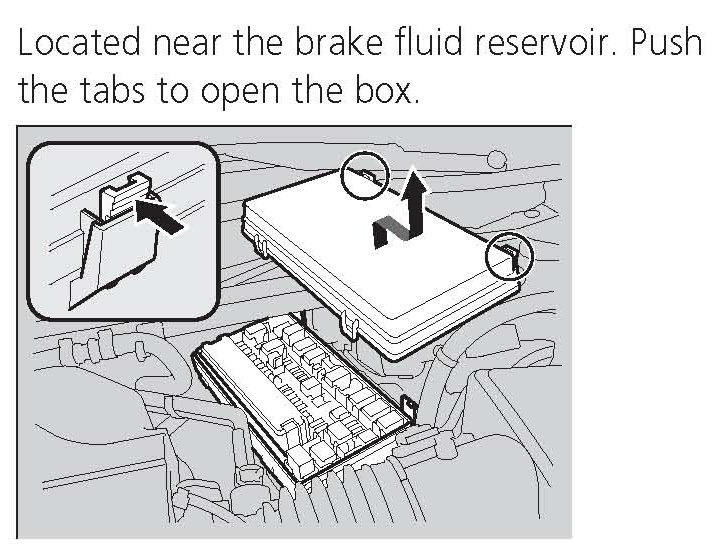 Located near the brake fluid reservoir. Push the tabs to open the box.