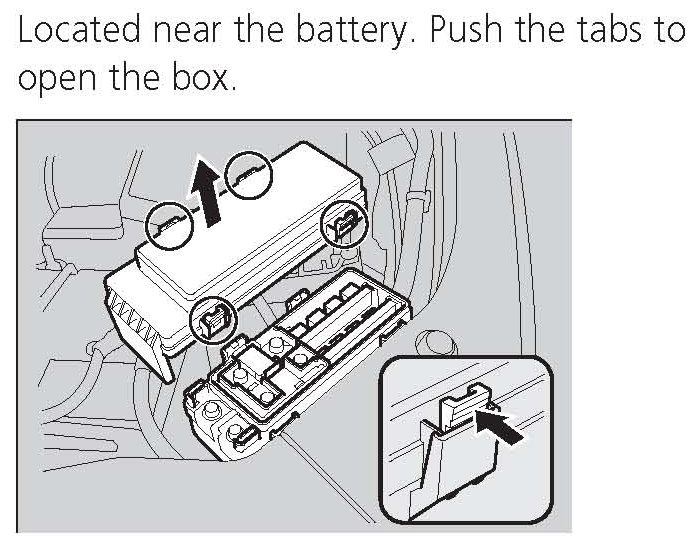 Located near the battery. Push the tabs to open the box.