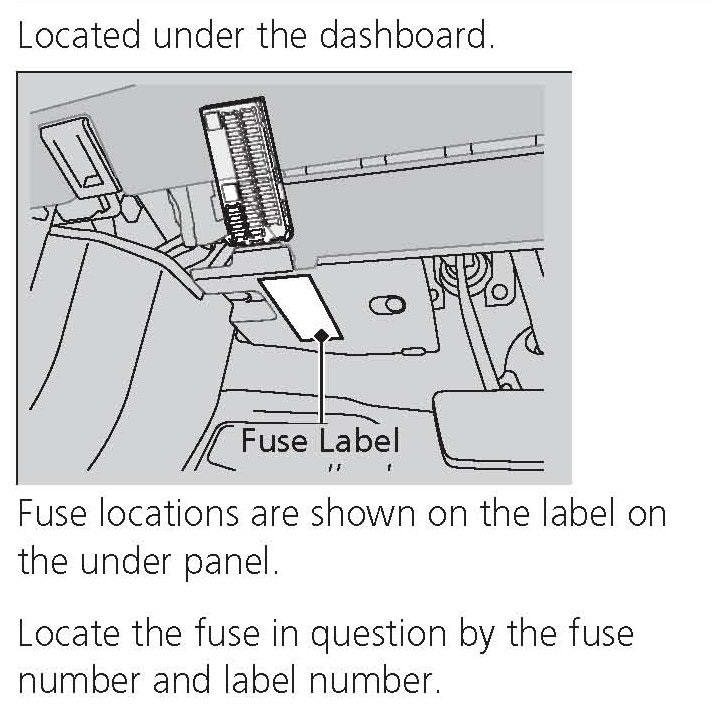 Located under the dashboard.

Fuse Label

Fuse locations are shown on the label on the under panel.

Locate the fuse in question by the fuse number and label number.