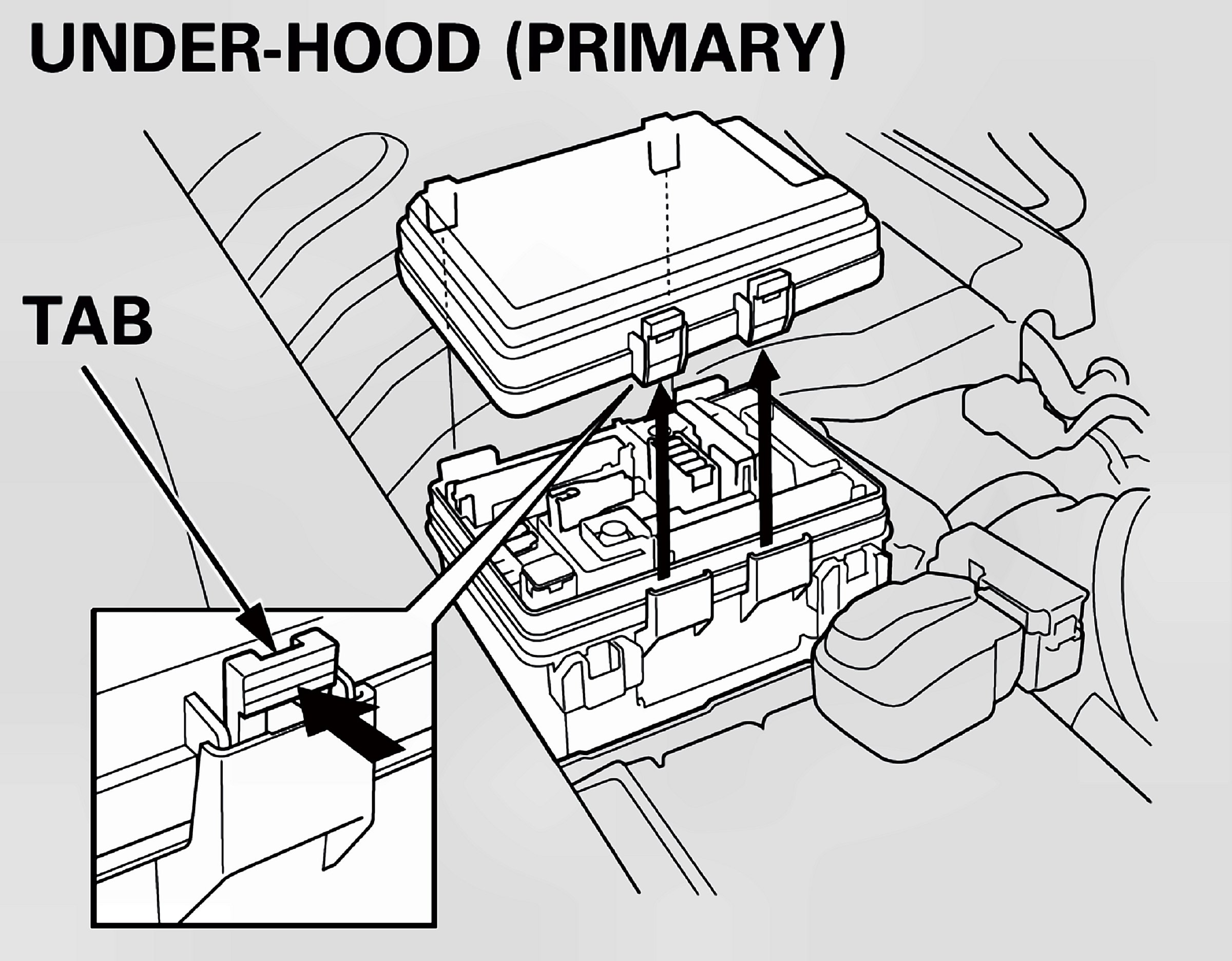 UNDER-HOOD (PRIMARY)

TAB