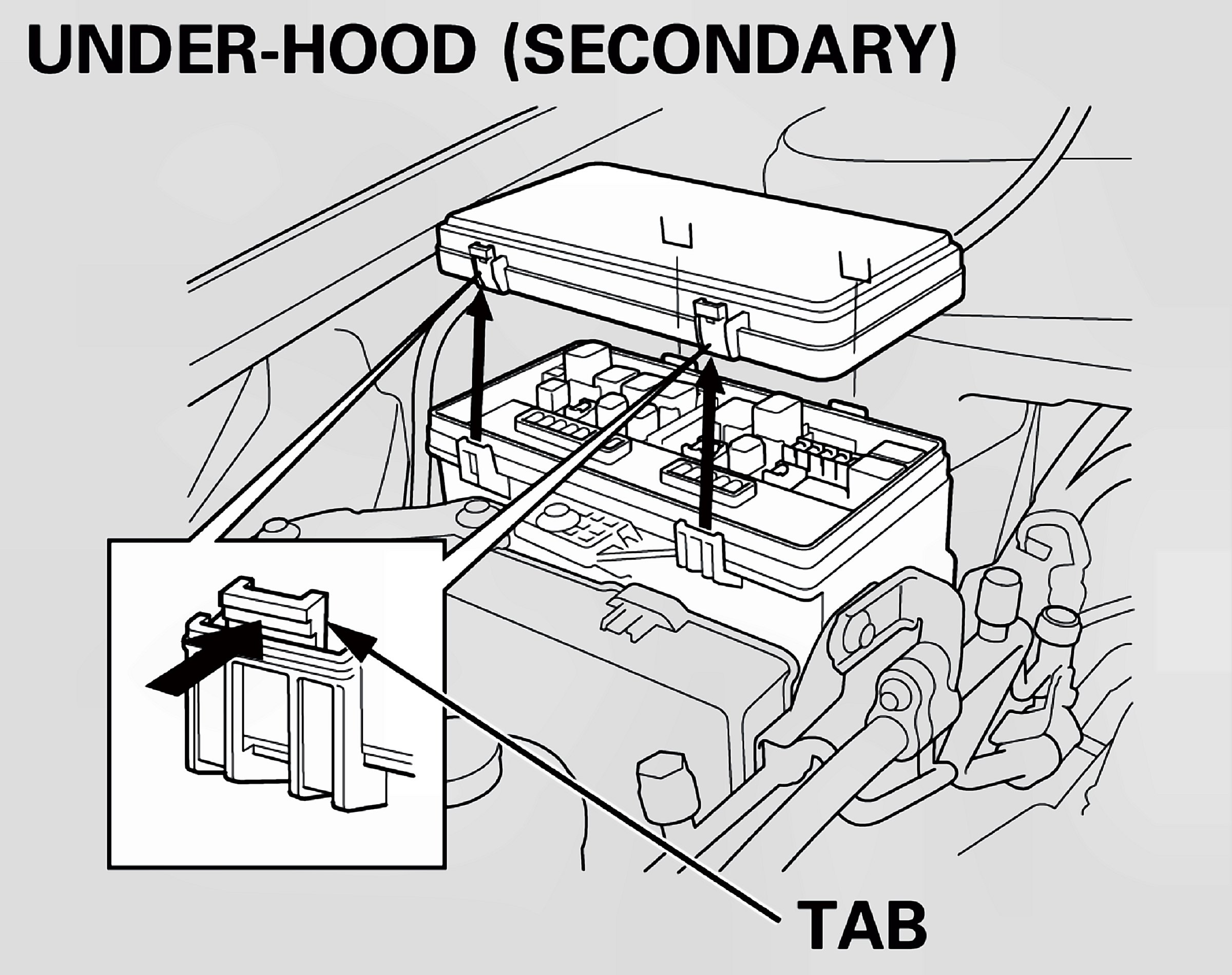 UNDER-HOOD (SECONDARY)

TAB