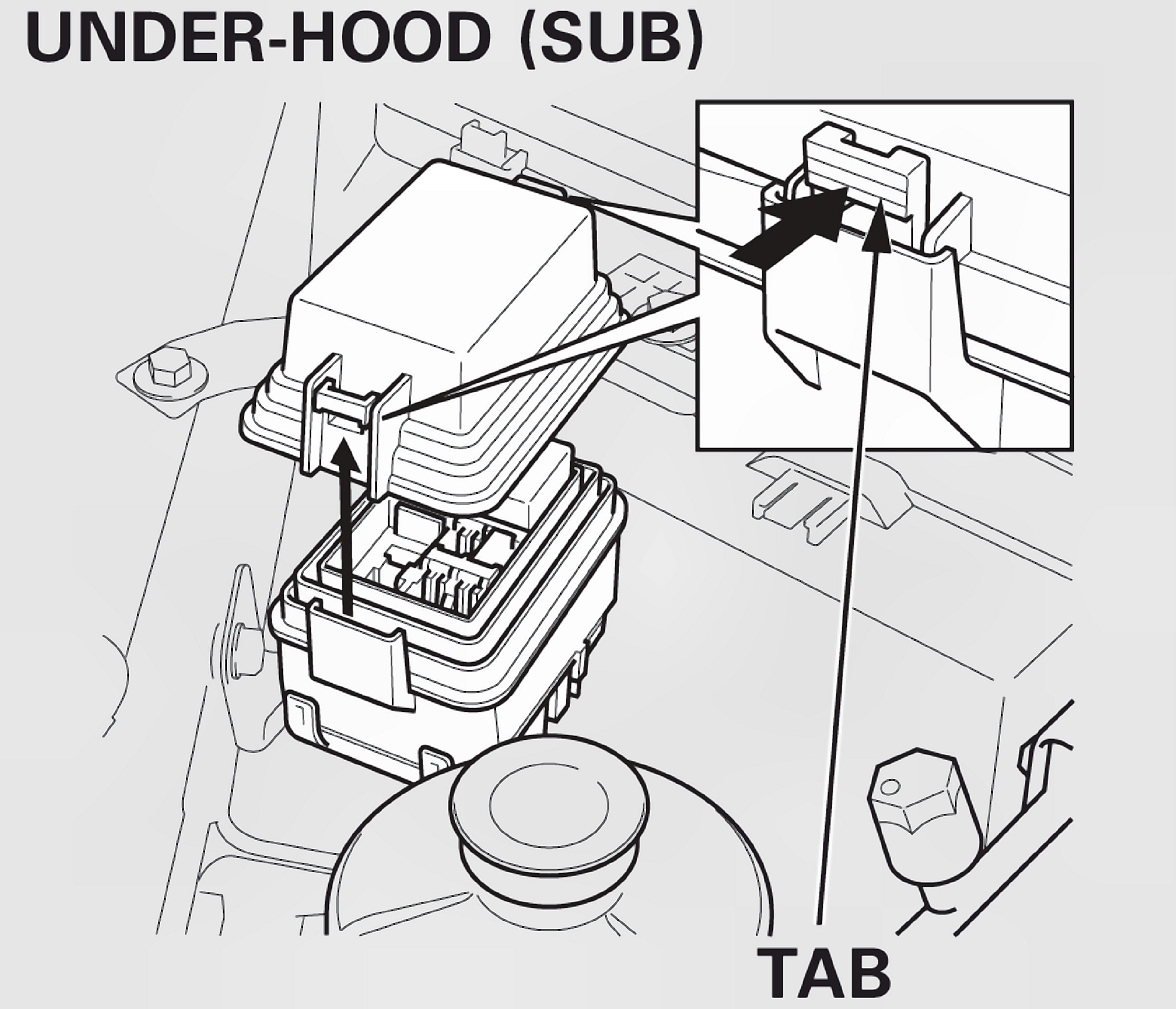 UNDER-HOOD (SUB)

TAB