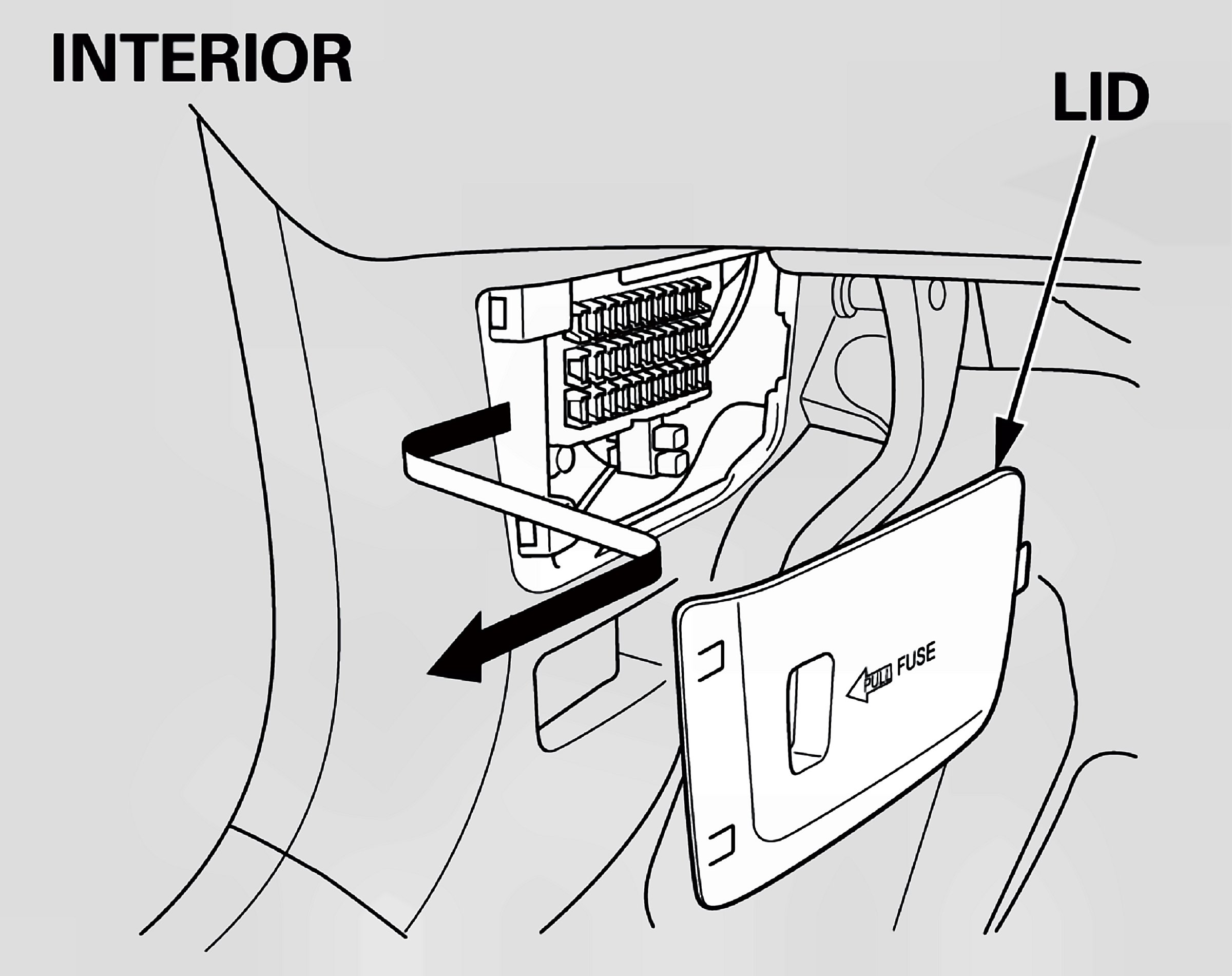 INTERIOR

LID

PULL FUSE