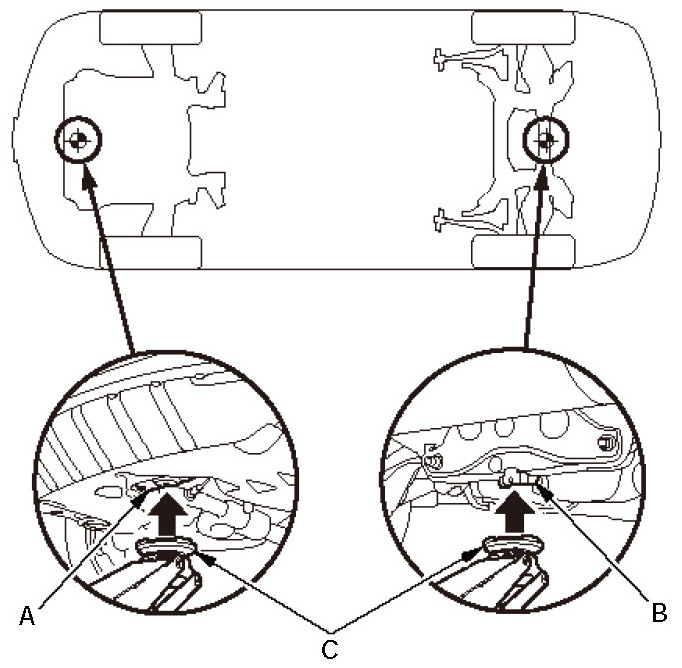 A
C
B