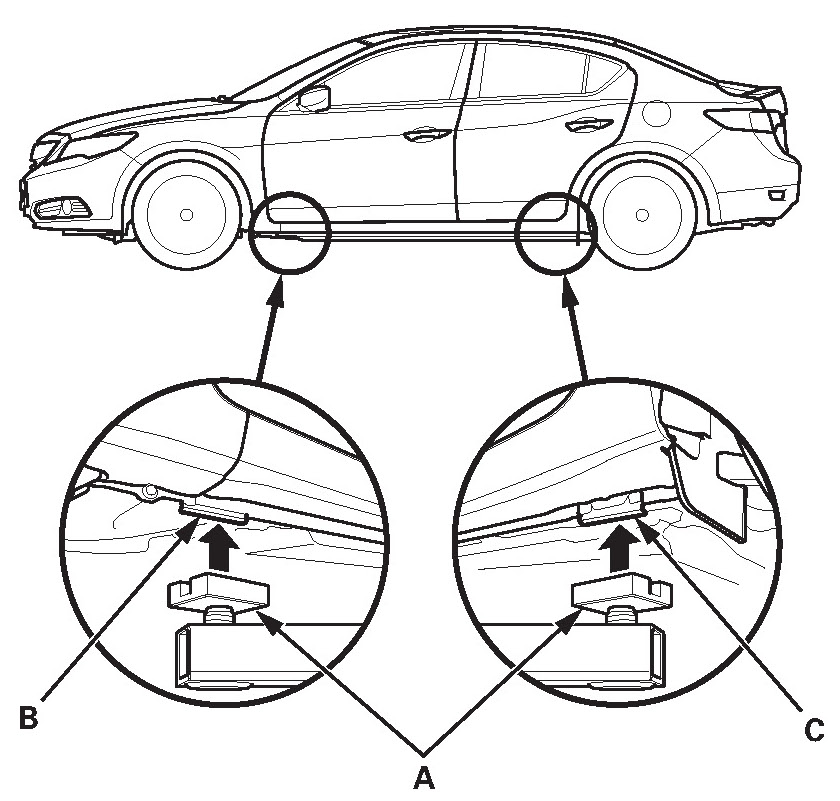 B
A
C