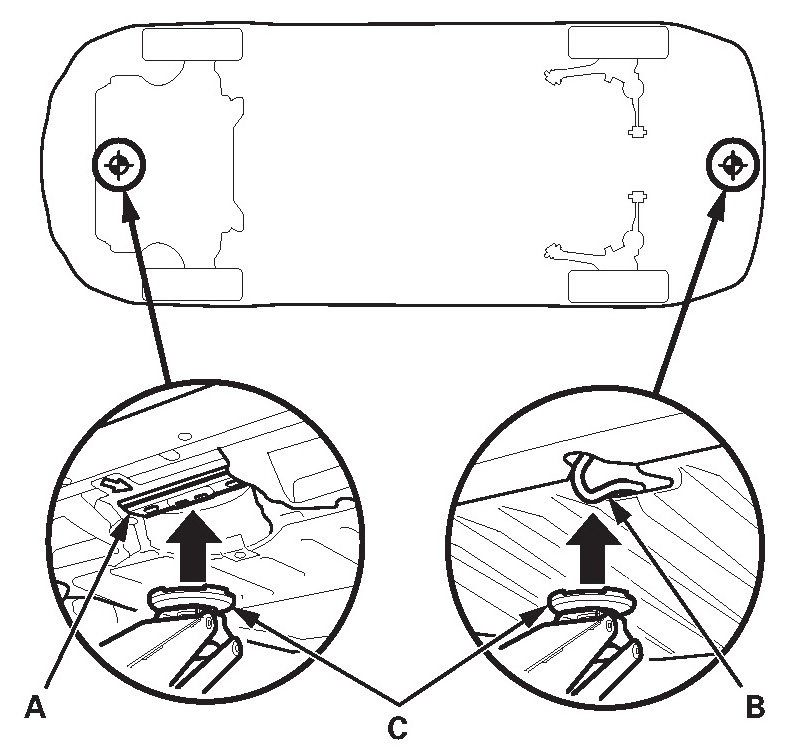 A

C

B