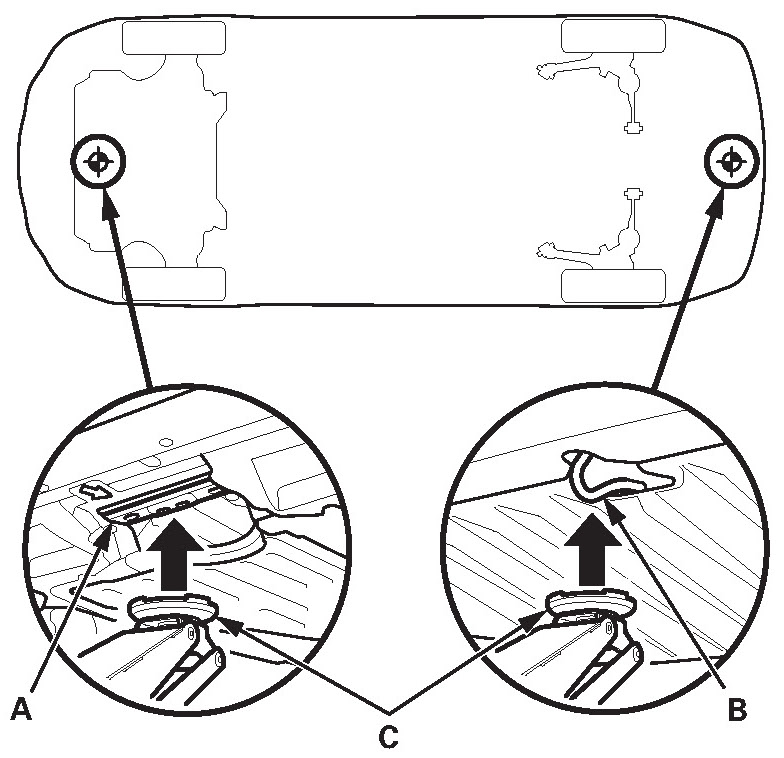 A

C

B