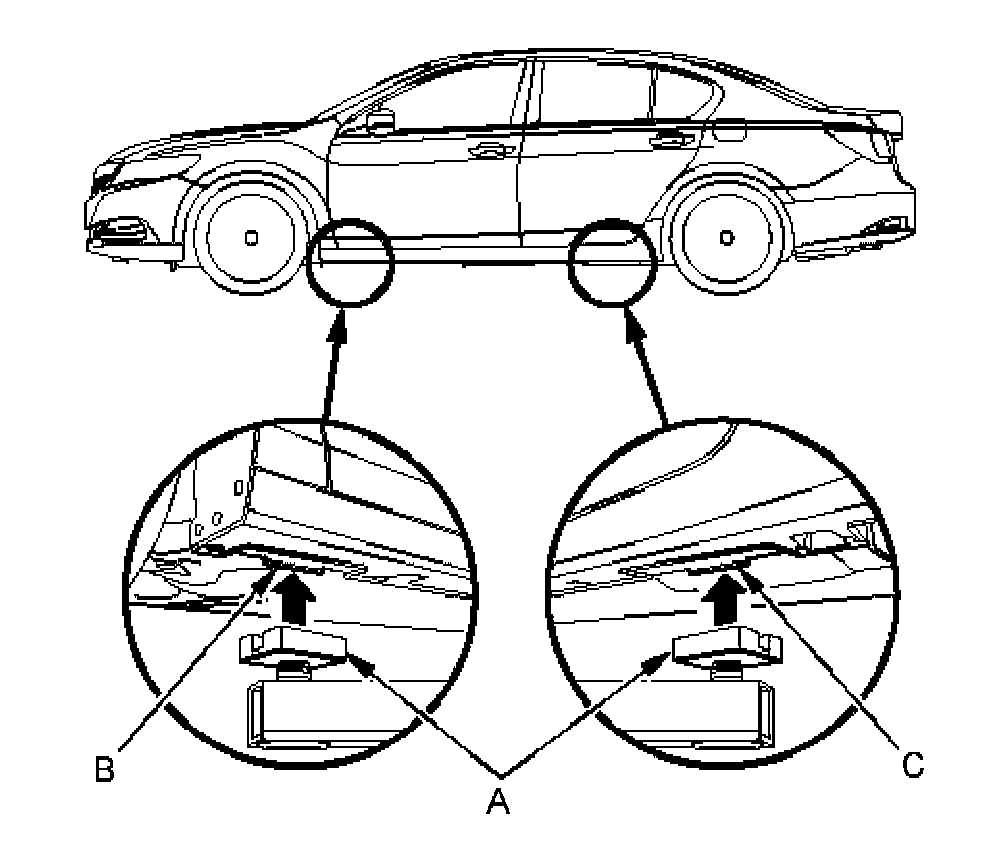 B

A

C