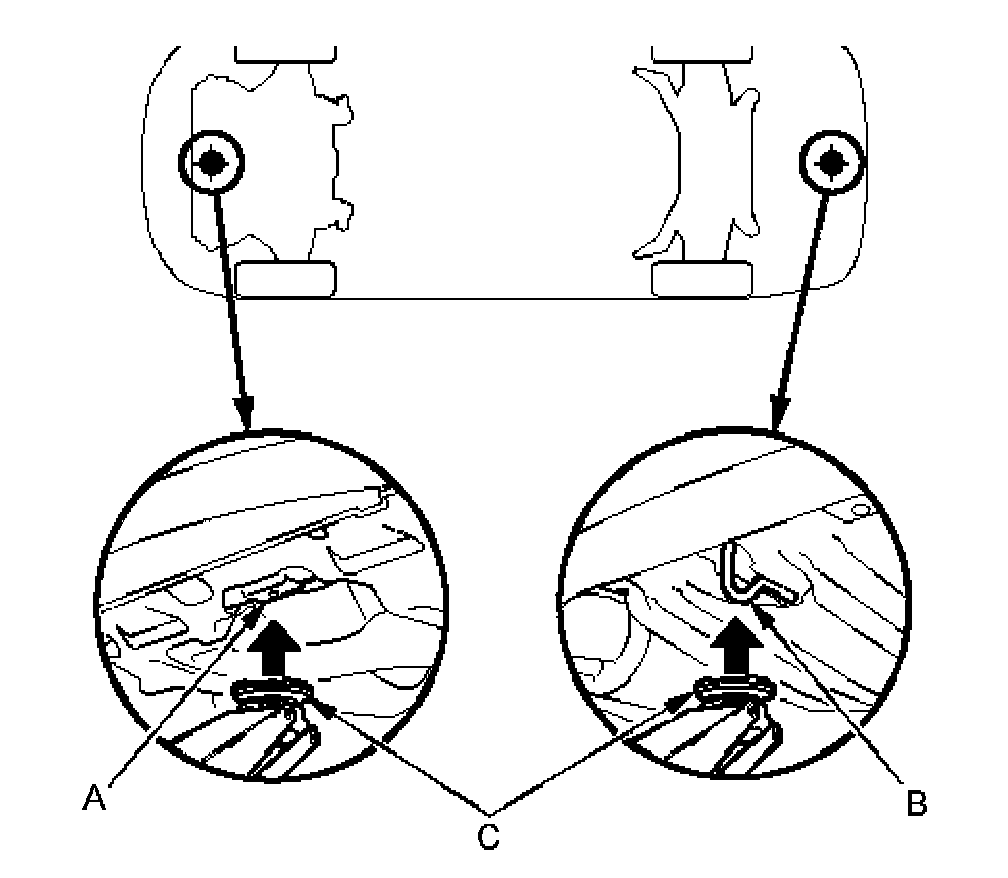 A
C
B