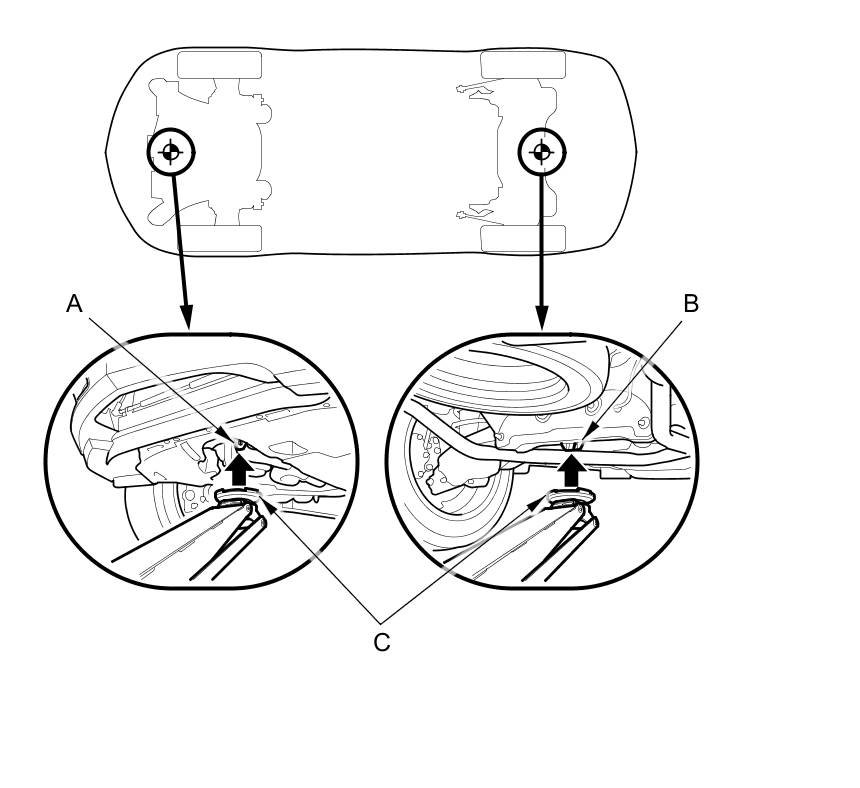 A
B
C