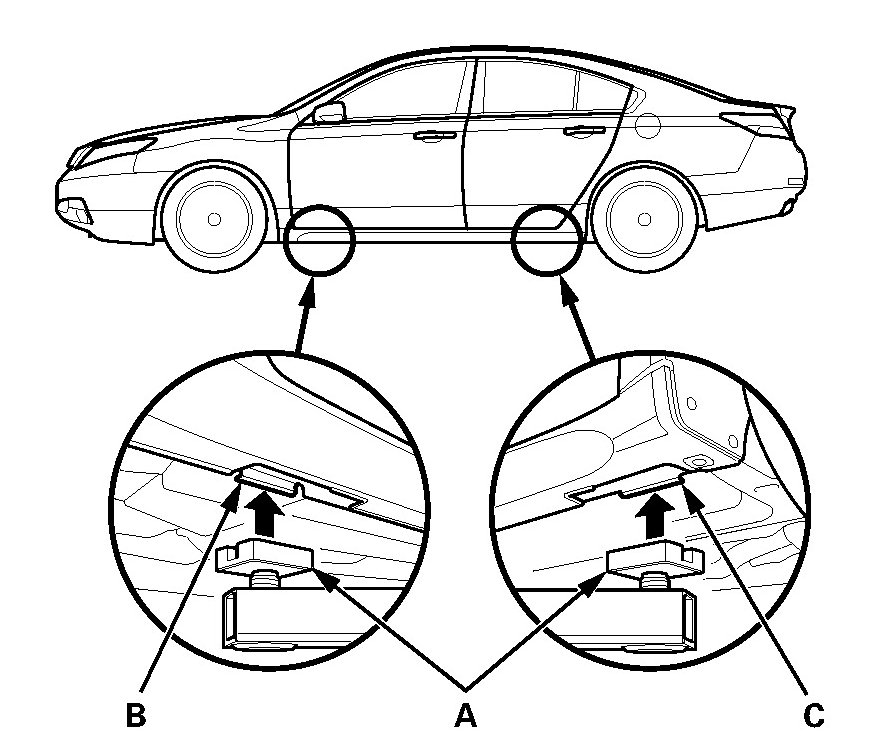 B
A
C