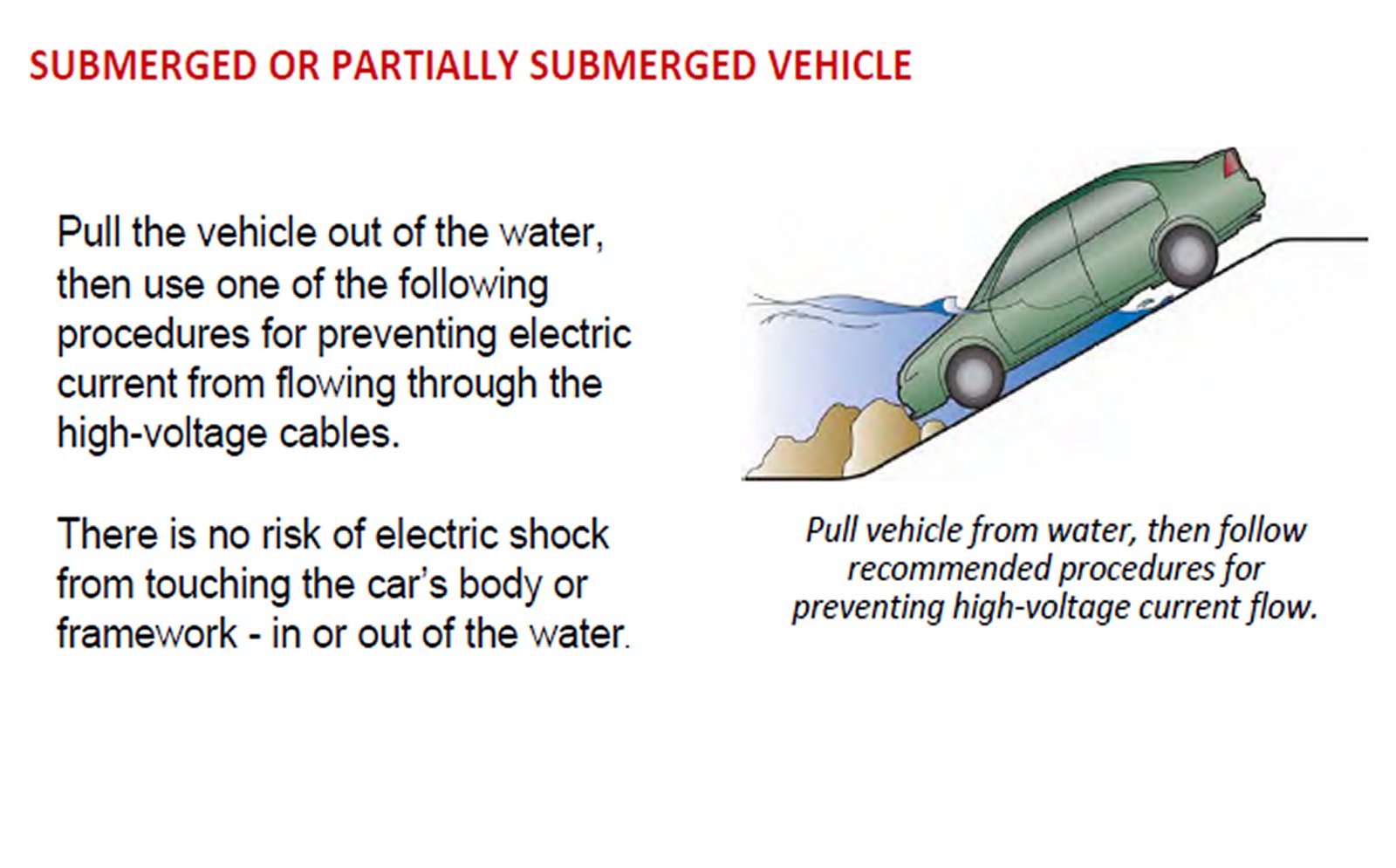 SUBMERGED OR PARTIALLY SUBMERGED VEHICLE

Pull the vehicle out of the water, then use one of the following procedures for preventing electric current from flowing through the high-voltage cables.

There is no risk of electric shock from touching the car's body or framework - in or out of the water.

Pull vehicle from water, then follow recommended procedures for preventing high-voltage current flow.