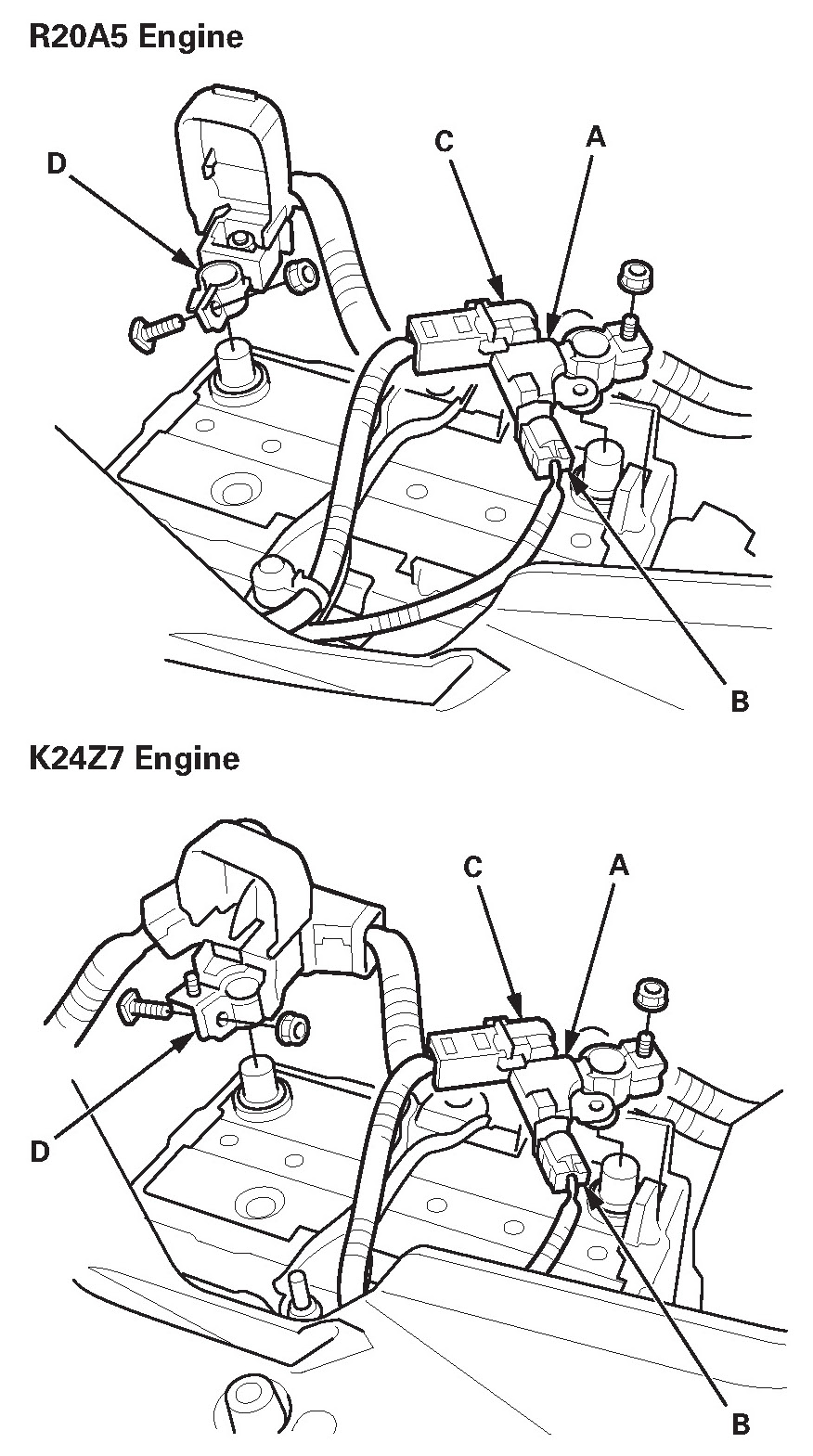 R20A5 Engine

D

C

A

B

K24Z7 Engine

C

A

D

B