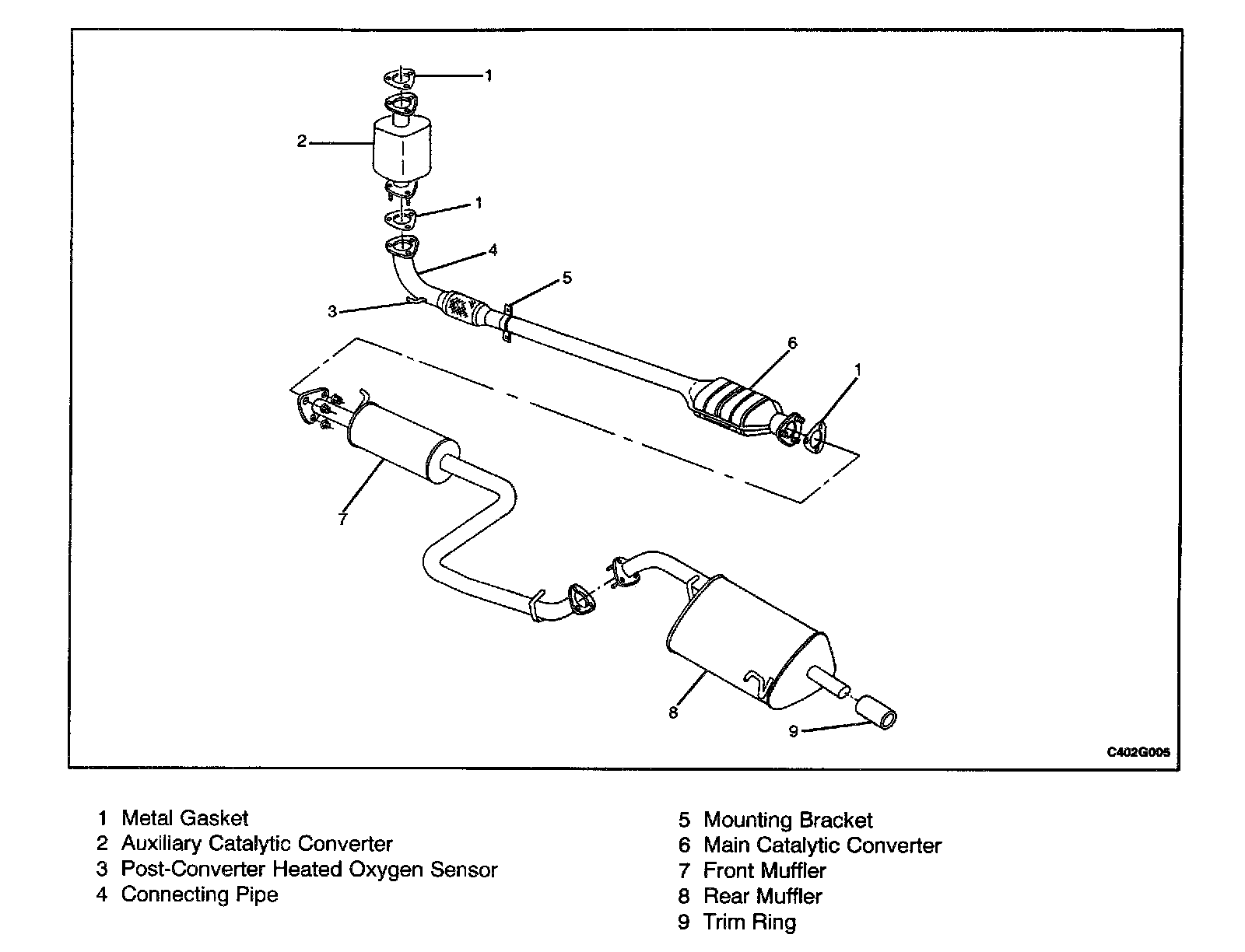 1
2
1
4
5
3
6
1
7
8
9
C402G005

1 Metal Gasket
2 Auxiliary Catalytic Converter
3 Post-Converter Heated Oxygen Sensor
4 Connecting Pipe

5 Mounting Bracket
6 Main Catalytic Converter
7 Front Muffler
8 Rear Muffler
9 Trim Ring