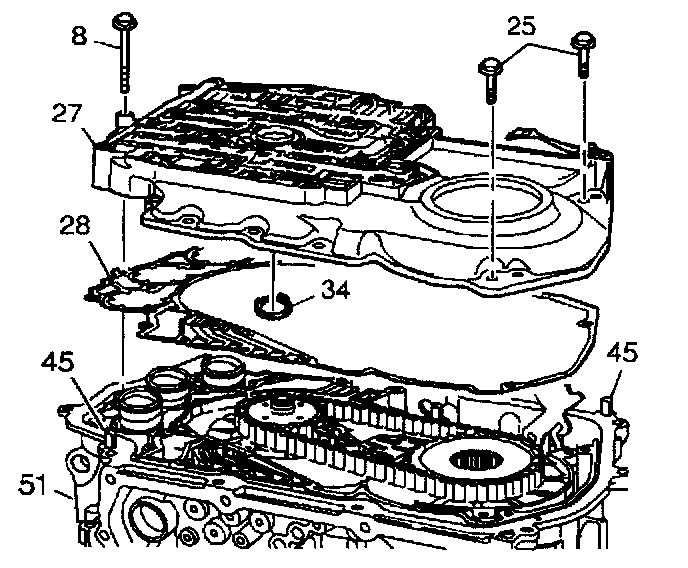 8
25
27
28
34
45
45
51