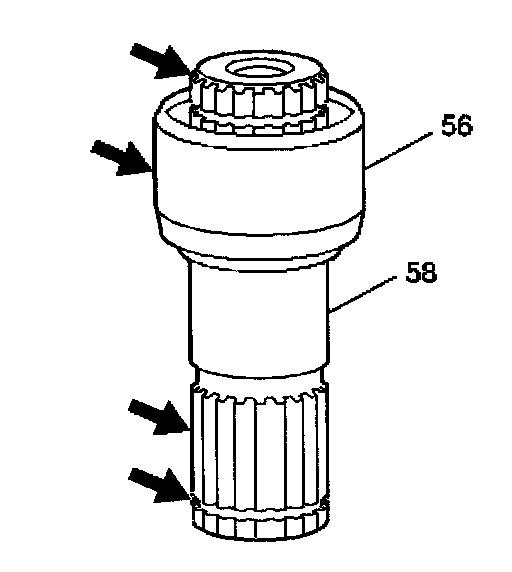 56

58