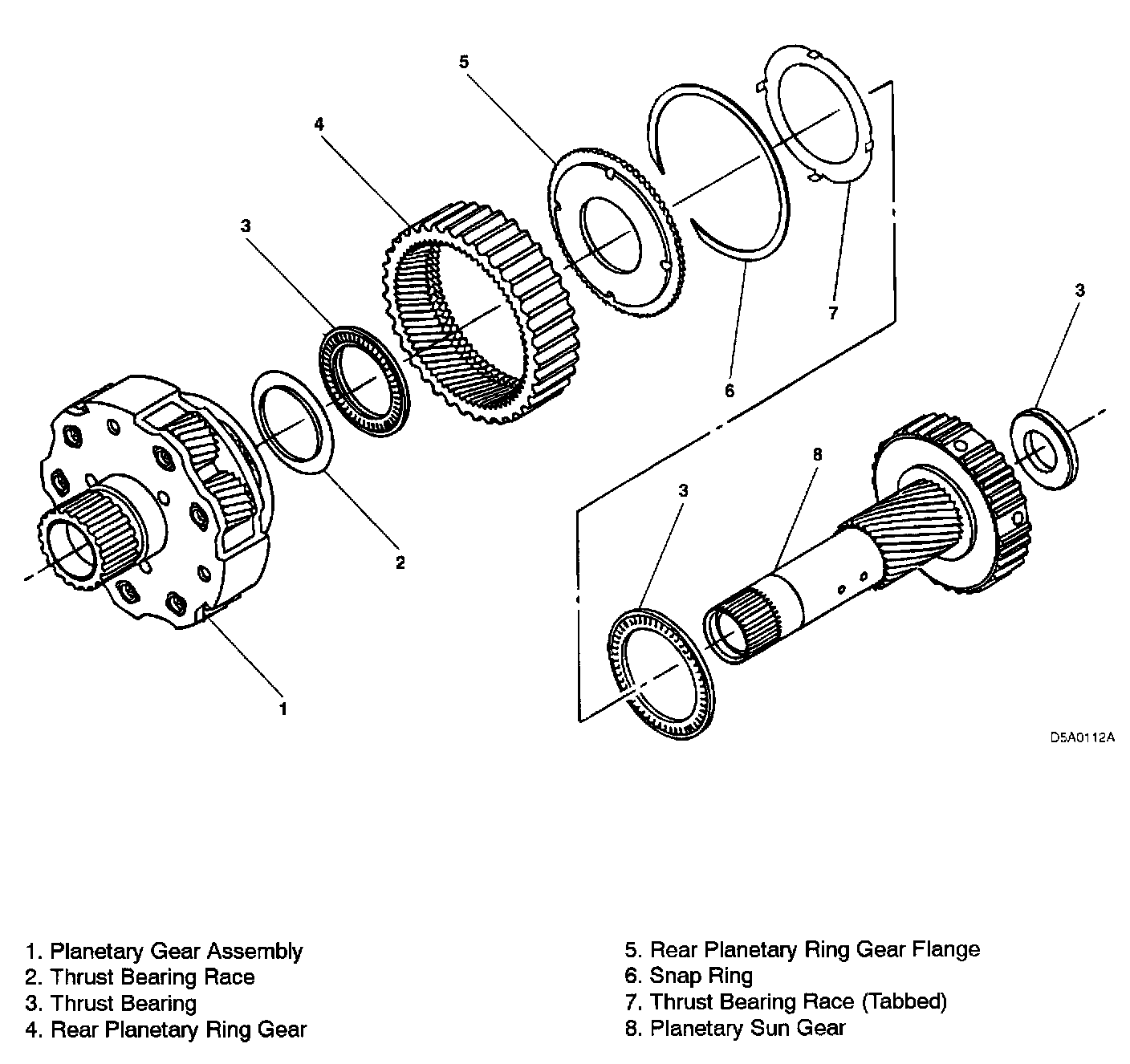 5
4
3
7
3
6
8
3
2
1
D5A0112A

1. Planetary Gear Assembly
2. Thrust Bearing Race
3. Thrust Bearing
4. Rear Planetary Ring Gear

5. Rear Planetary Ring Gear Flange
6. Snap Ring
7. Thrust Bearing Race (Tabbed)
8. Planetary Sun Gear