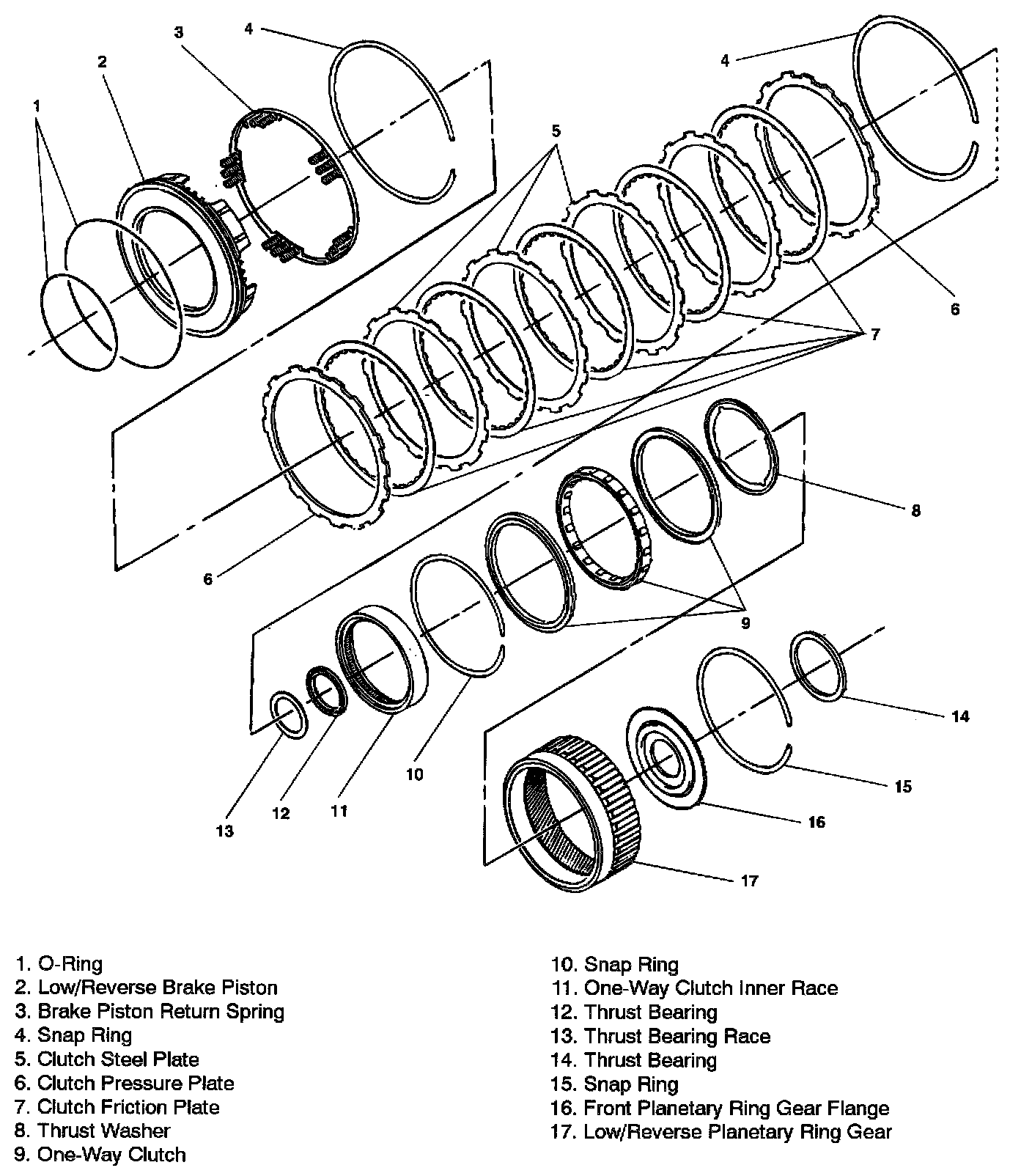 1
2
3
4
4
5
6
7
6
8
9
10
11
12
13
14
15
16
17

1. O-Ring
2. Low/Reverse Brake Piston
3. Brake Piston Return Spring
4. Snap Ring
5. Clutch Steel Plate
6. Clutch Pressure Plate
7. Clutch Friction Plate
8. Thrust Washer
9. One-Way Clutch

10. Snap Ring
11. One-Way Clutch Inner Race
12. Thrust Bearing
13. Thrust Bearing Race
14. Thrust Bearing
15. Snap Ring
16. Front Planetary Ring Gear Flange
17. Low/Reverse Planetary Ring Gear