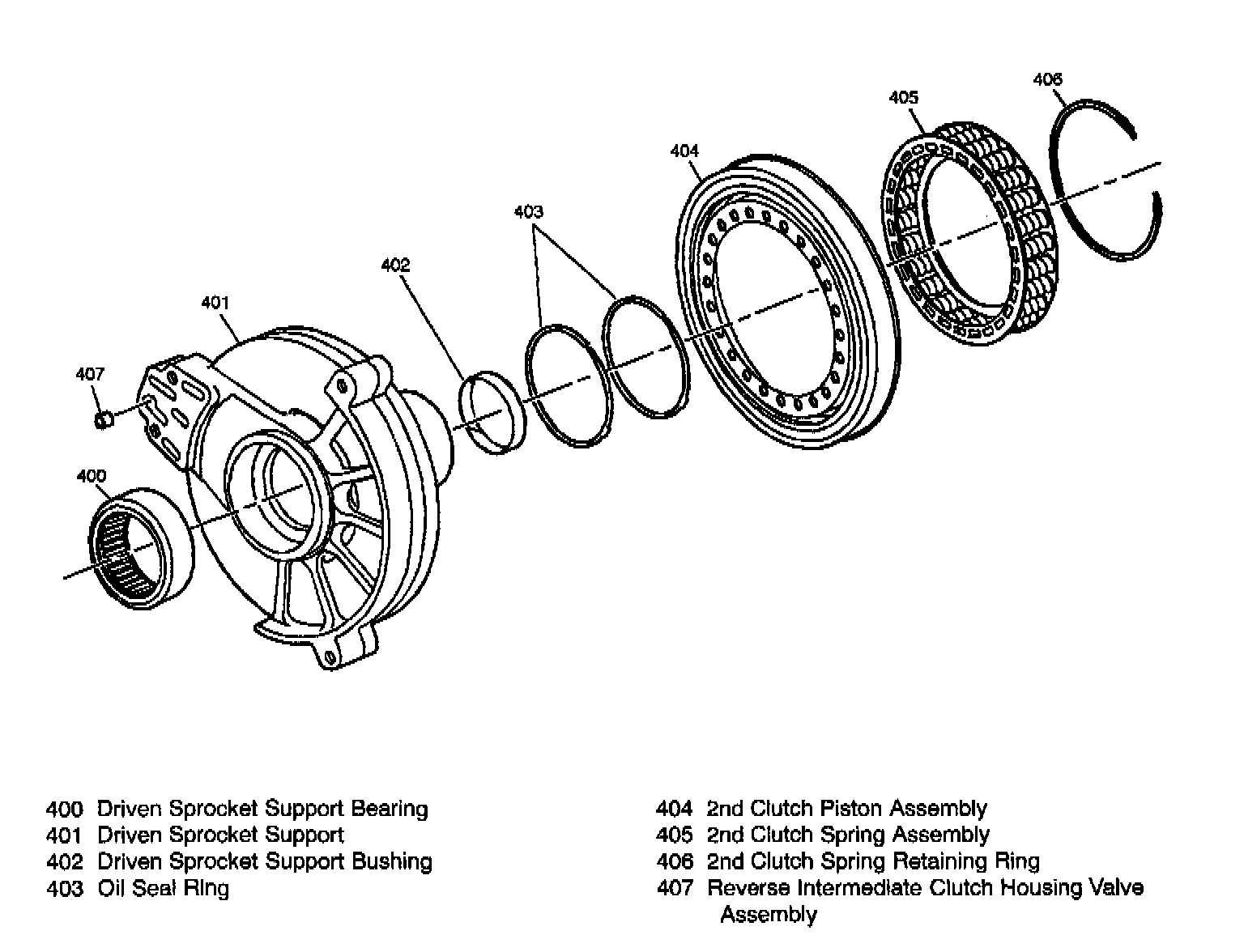 406
405
404
403
402
401
407
400

400 Driven Sprocket Support Bearing
401 Driven Sprocket Support
402 Driven Sprocket Support Bushing
403 Oil Seal Ring

404 2nd Clutch Piston Assembly
405 2nd Clutch Spring Assembly
406 2nd Clutch Spring Retaining Ring
407 Reverse Intermediate Clutch Housing Valve Assembly