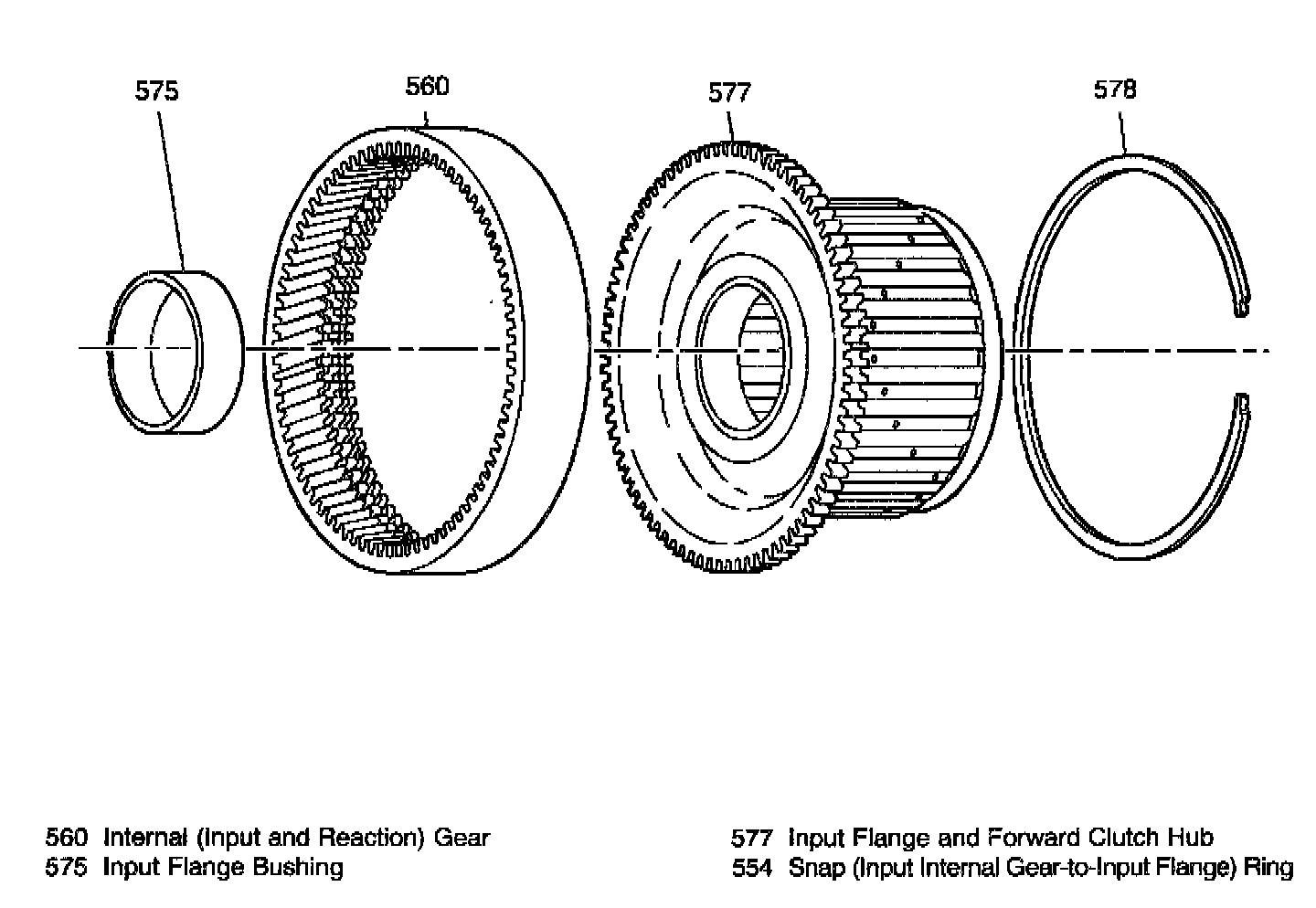 575

560

577

578

560 Internal (Input and Reaction) Gear
575 Input Flange Bushing

577 Input Flange and Forward Clutch Hub
554 Snap (Input Internal Gear-to-Input Flange) Ring