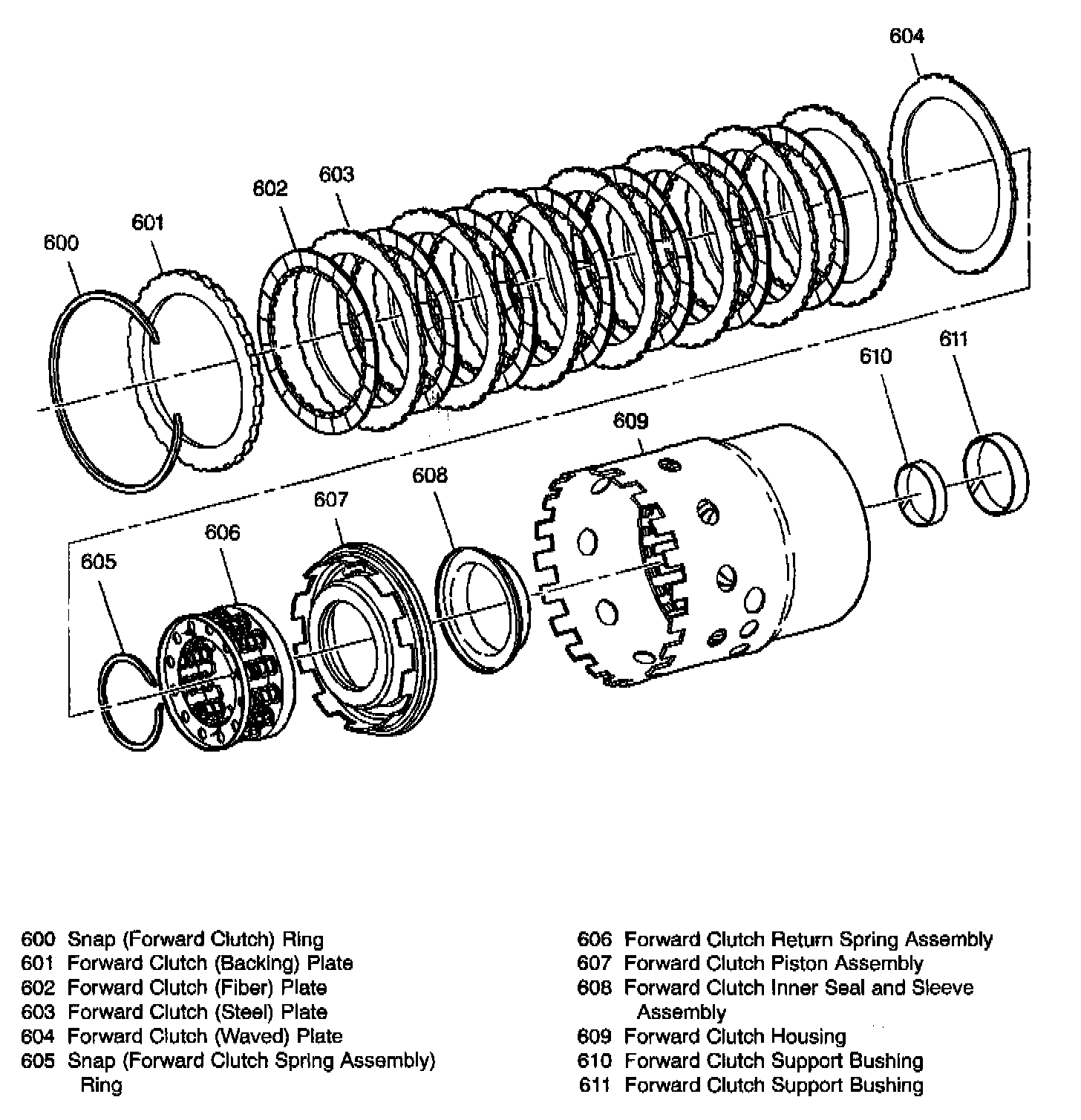 604

603

602

601

600

611

610

609

608

607

606

605

600 Snap (Forward Clutch) Ring
601 Forward Clutch (Backing) Plate
602 Forward Clutch (Fiber) Plate
603 Forward Clutch (Steel) Plate
604 Forward Clutch (Waved) Plate
605 Snap (Forward Clutch Spring Assembly) Ring

606 Forward Clutch Return Spring Assembly
607 Forward Clutch Piston Assembly
608 Forward Clutch Inner Seal and Sleeve Assembly
609 Forward Clutch Housing
610 Forward Clutch Support Bushing
611 Forward Clutch Support Bushing