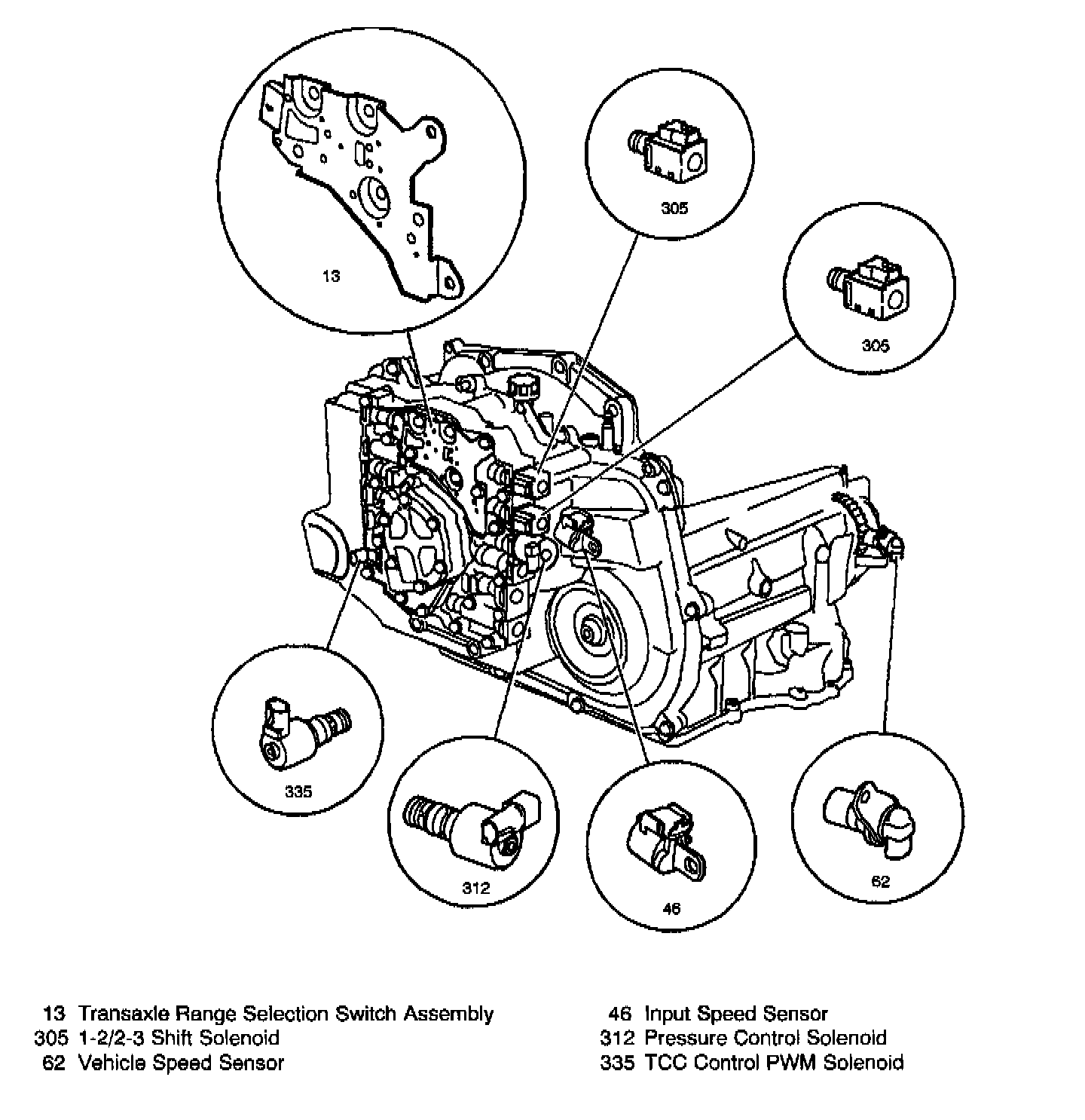 13

305

305

335

312

46

62

13 Transaxle Range Selection Switch Assembly
305 1-2/2-3 Shift Solenoid
62 Vehicle Speed Sensor

46 Input Speed Sensor
312 Pressure Control Solenoid
335 TCC Control PWM Solenoid