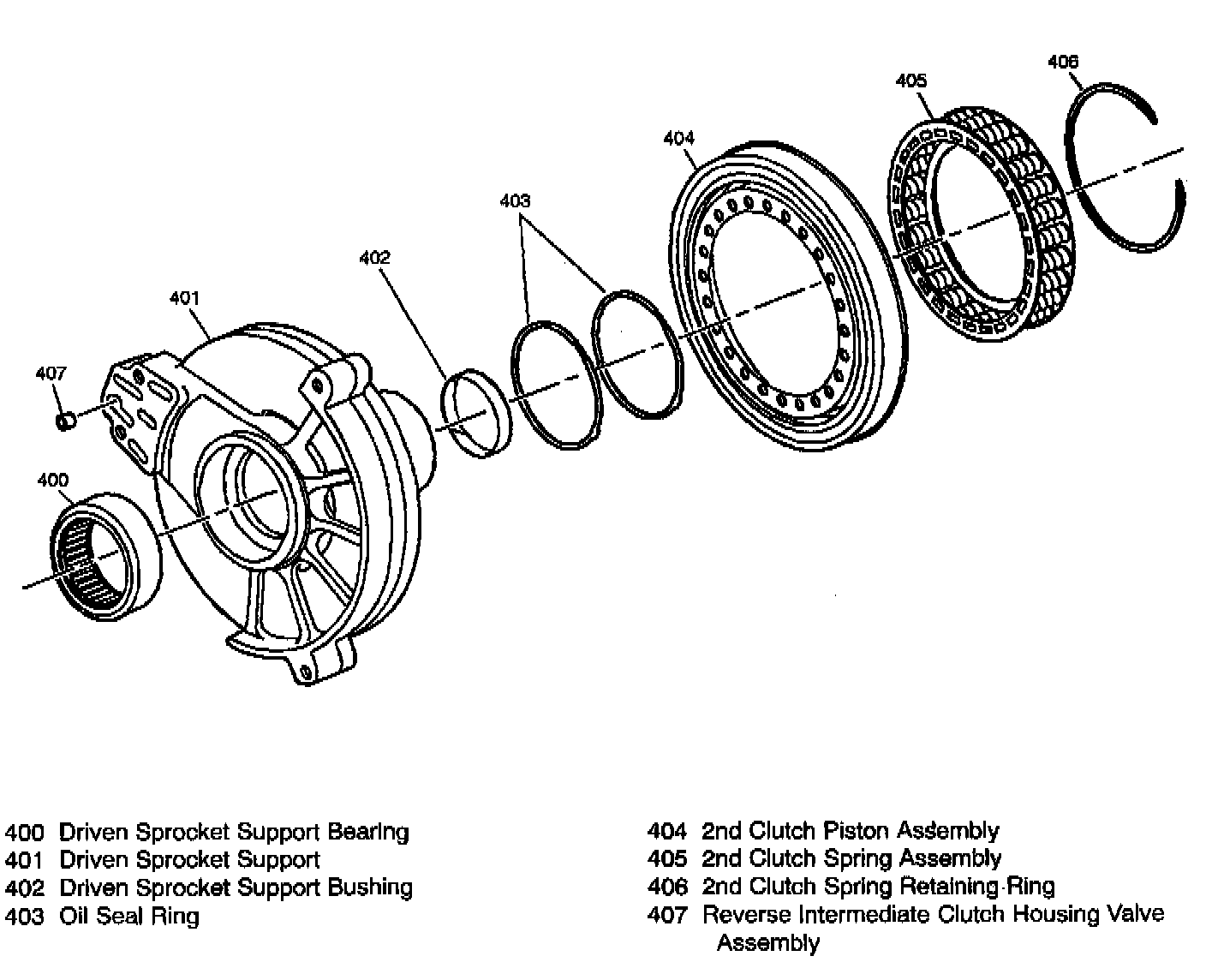 406

405

404

403

402

401

407

400

400 Driven Sprocket Support Bearing
401 Driven Sprocket Support
402 Driven Sprocket Support Bushing
403 Oil Seal Ring

404 2nd Clutch Piston Assembly
405 2nd Clutch Spring Assembly
406 2nd Clutch Spring Retaining Ring
407 Reverse Intermediate Clutch Housing Valve Assembly