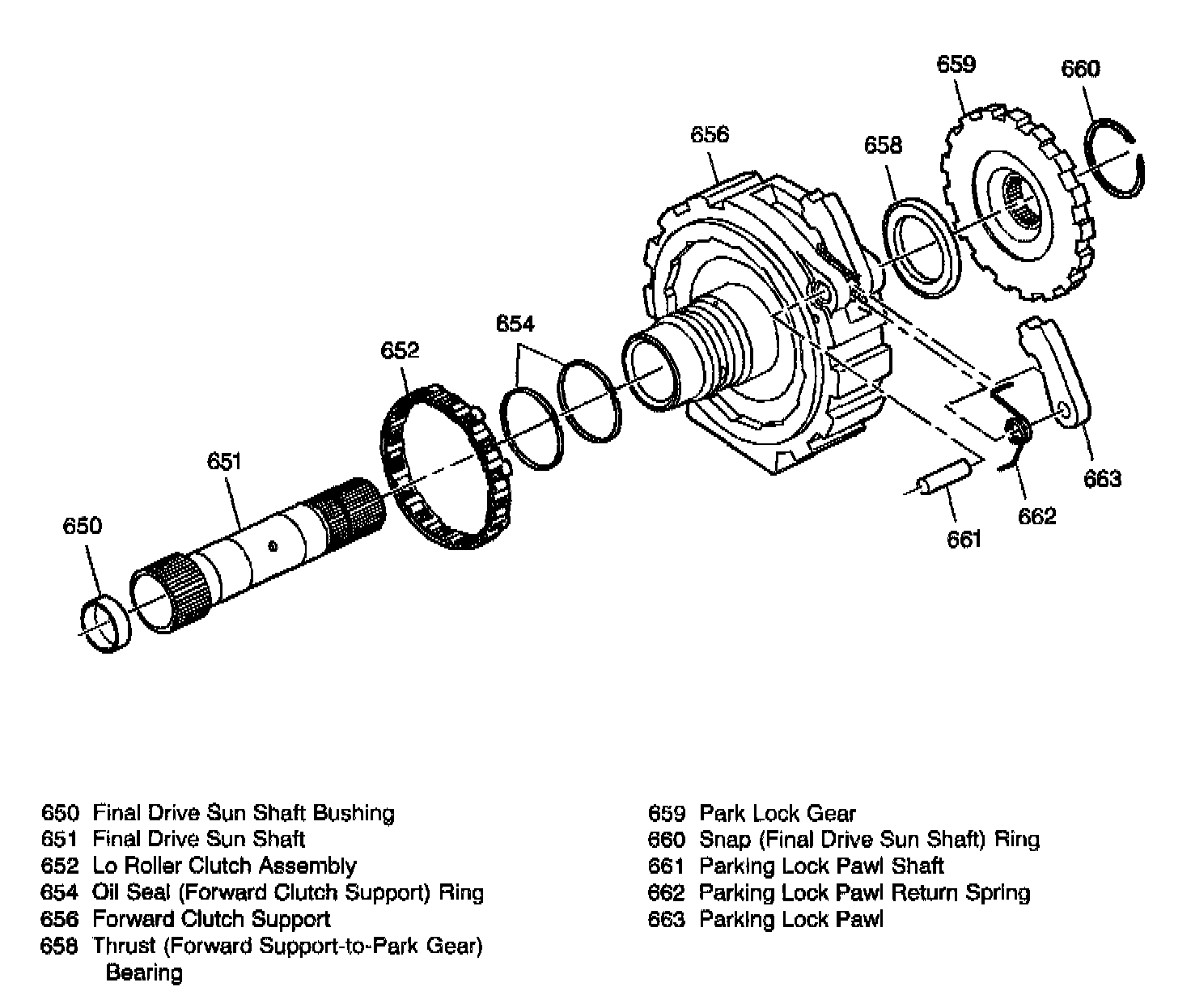 659
660
656
658
654
652
651
650
663
662
661

650 Final Drive Sun Shaft Bushing
651 Final Drive Sun Shaft
652 Lo Roller Clutch Assembly
654 Oil Seal (Forward Clutch Support) Ring
656 Forward Clutch Support
658 Thrust (Forward Support-to-Park Gear) Bearing

659 Park Lock Gear
660 Snap (Final Drive Sun Shaft) Ring
661 Parking Lock Pawl Shaft
662 Parking Lock Pawl Return Spring
663 Parking Lock Pawl