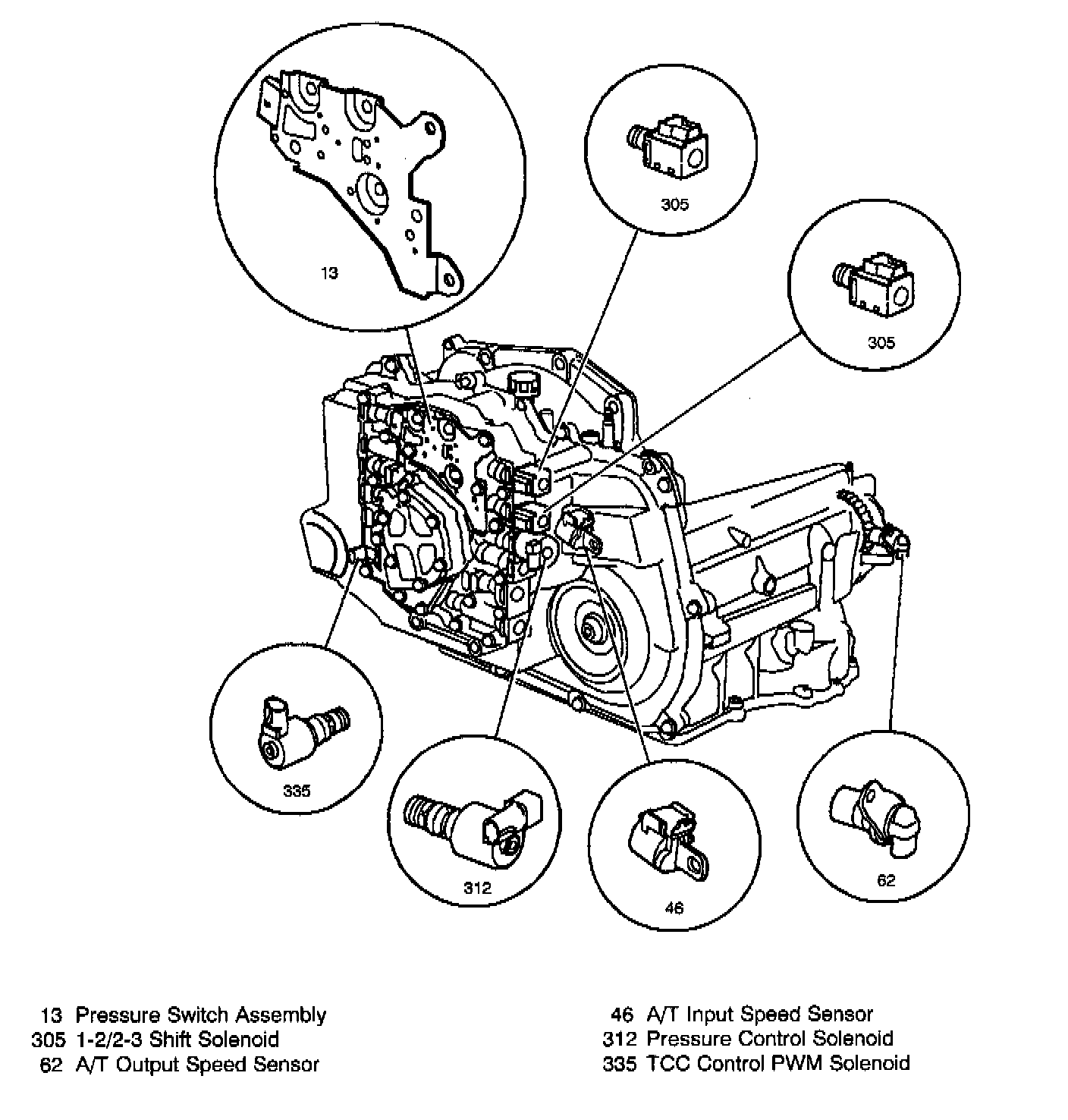 13

305

305

335

312

46

62

13 Pressure Switch Assembly
305 1-2/2-3 Shift Solenoid
62 A/T Output Speed Sensor

46 A/T Input Speed Sensor
312 Pressure Control Solenoid
335 TCC Control PWM Solenoid