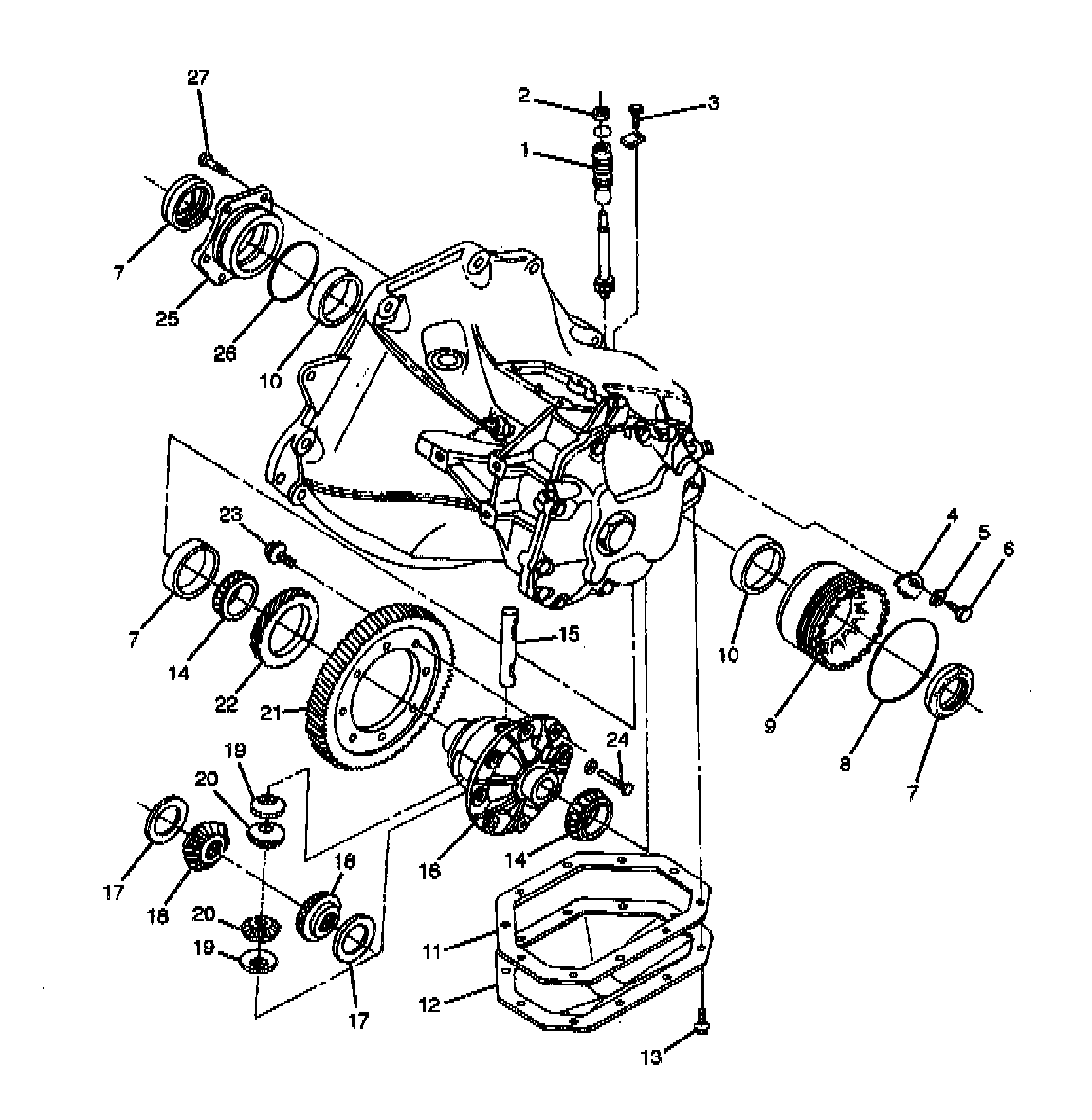 27
2
3
1
7
25
26
10
23
4
5
6
7
14
22
21
15
10
9
8
7
19
20
24
17
18
16
14
18
20
19
17
11
12
13