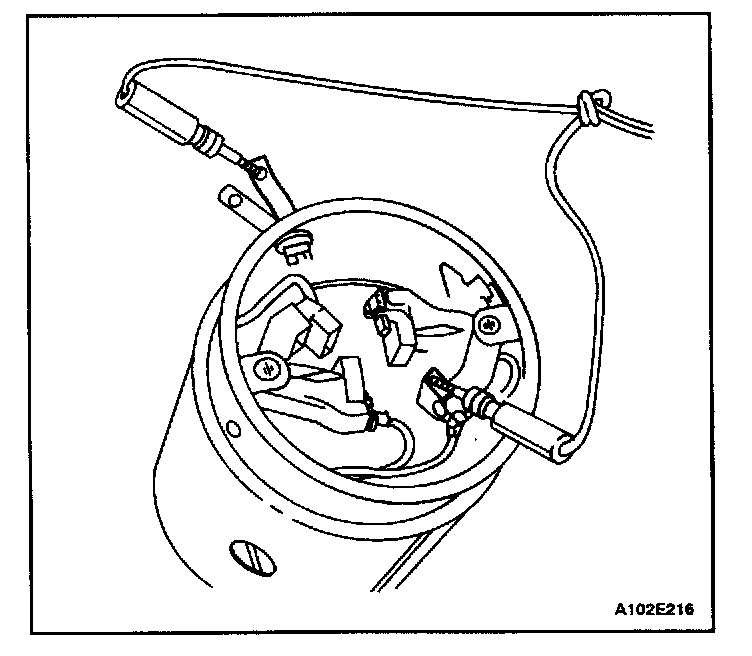 A102E216