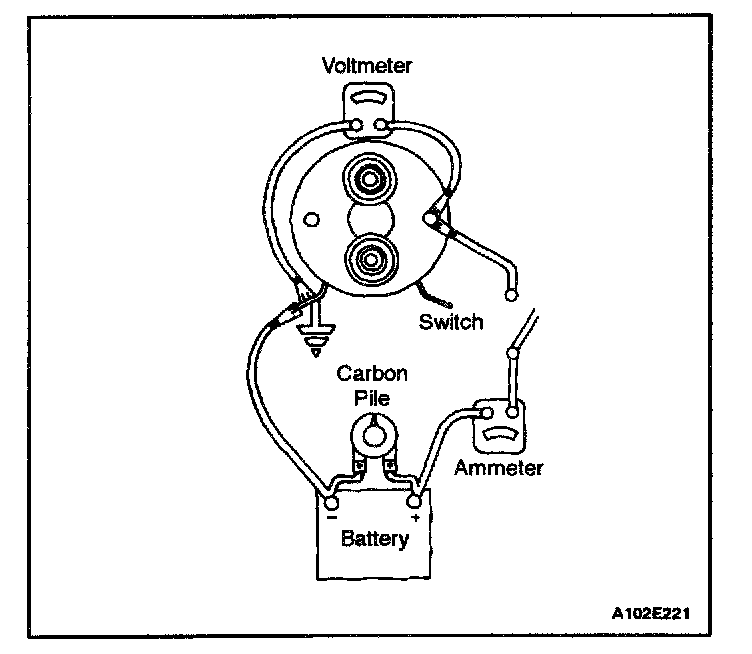 Voltmeter

Switch

Carbon Pile

Ammeter

−

+

Battery

A102E221