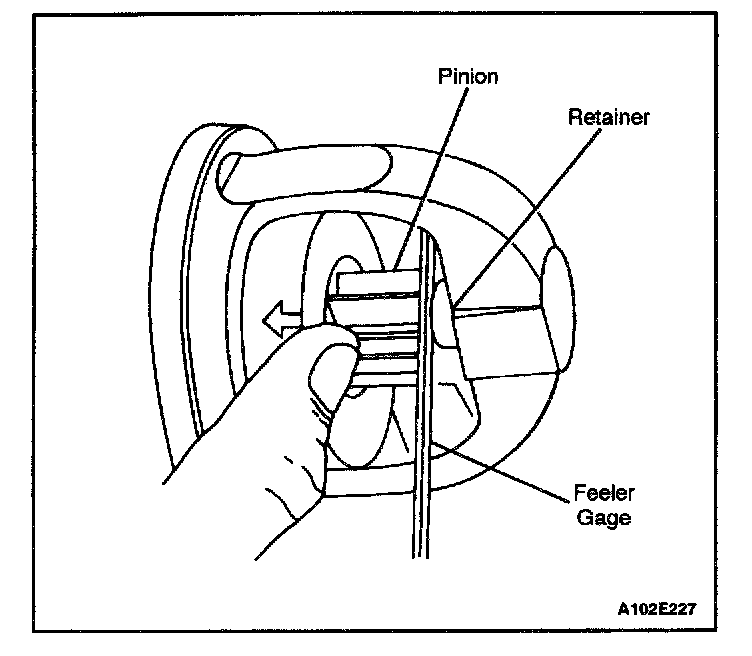 Pinion
Retainer
Feeler Gage
A102E227