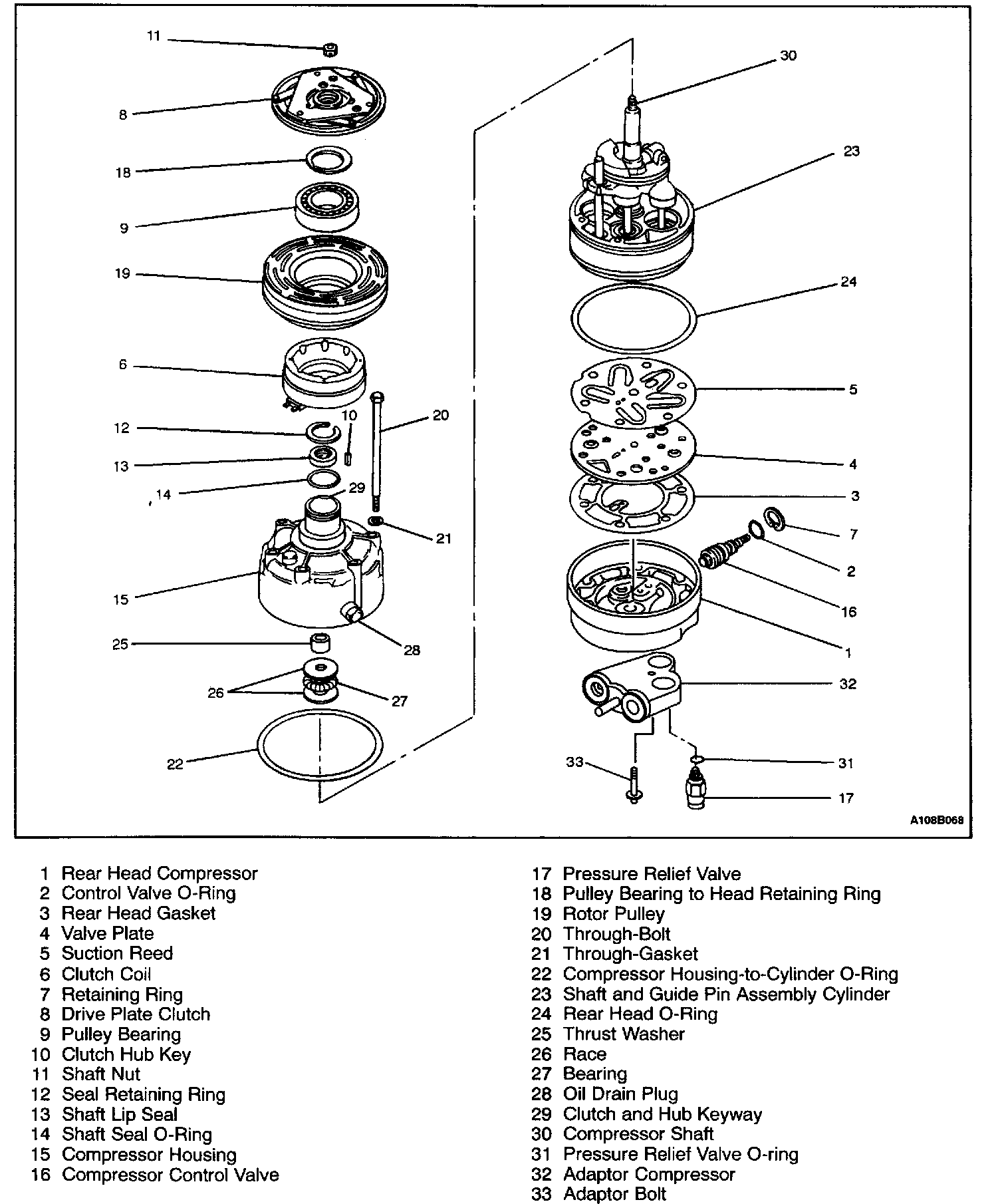 11
8
18
9
19
6
12
10
20
13
14
29
21
15
25
28
26
27
22
30
23
24
5
4
3
7
2
16
1
32
33
31
17
A108B068

1 Rear Head Compressor
2 Control Valve O-Ring
3 Rear Head Gasket
4 Valve Plate
5 Suction Reed
6 Clutch Coil
7 Retaining Ring
8 Drive Plate Clutch
9 Pulley Bearing
10 Clutch Hub Key
11 Shaft Nut
12 Seal Retaining Ring
13 Shaft Lip Seal
14 Shaft Seal O-Ring
15 Compressor Housing
16 Compressor Control Valve

17 Pressure Relief Valve
18 Pulley Bearing to Head Retaining Ring
19 Rotor Pulley
20 Through-Bolt
21 Through-Gasket
22 Compressor Housing-to-Cylinder O-Ring
23 Shaft and Guide Pin Assembly Cylinder
24 Rear Head O-Ring
25 Thrust Washer
26 Race
27 Bearing
28 Oil Drain Plug
29 Clutch and Hub Keyway
30 Compressor Shaft
31 Pressure Relief Valve O-ring
32 Adaptor Compressor
33 Adaptor Bolt